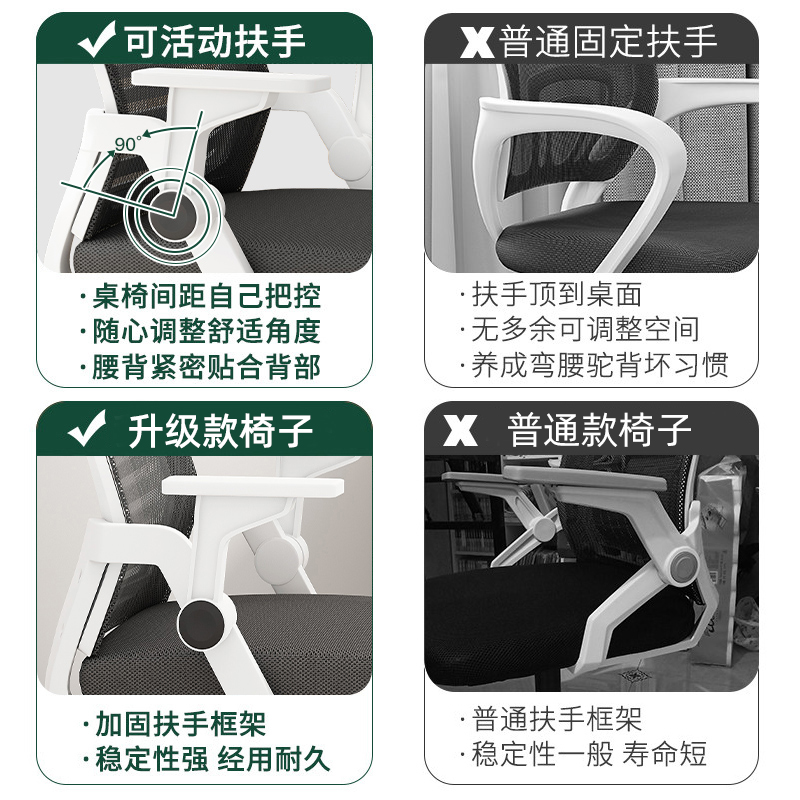 ✓ 可活动扶手

90°

· 桌椅间距自己把控
· 随心调整舒适角度
· 腰背紧密贴合背部

X 普通固定扶手

· 扶手顶到桌面
· 无多余可调整空间
· 养成弯腰驼背坏习惯

✓ 升级款椅子

· 加固扶手框架
· 稳定性强 经用耐久

X 普通款椅子

· 普通扶手框架
· 稳定性一般 寿命短