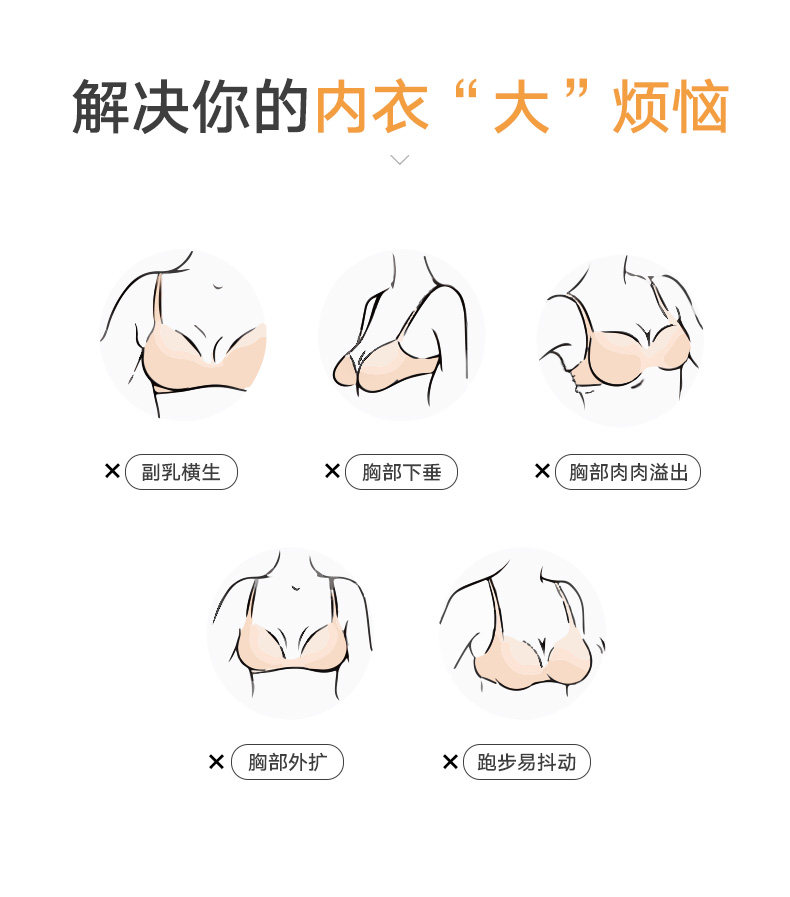 解决你的内衣“大”烦恼

× 副乳横生

× 胸部下垂

× 胸部肉肉溢出

× 胸部外扩

× 跑步易抖动