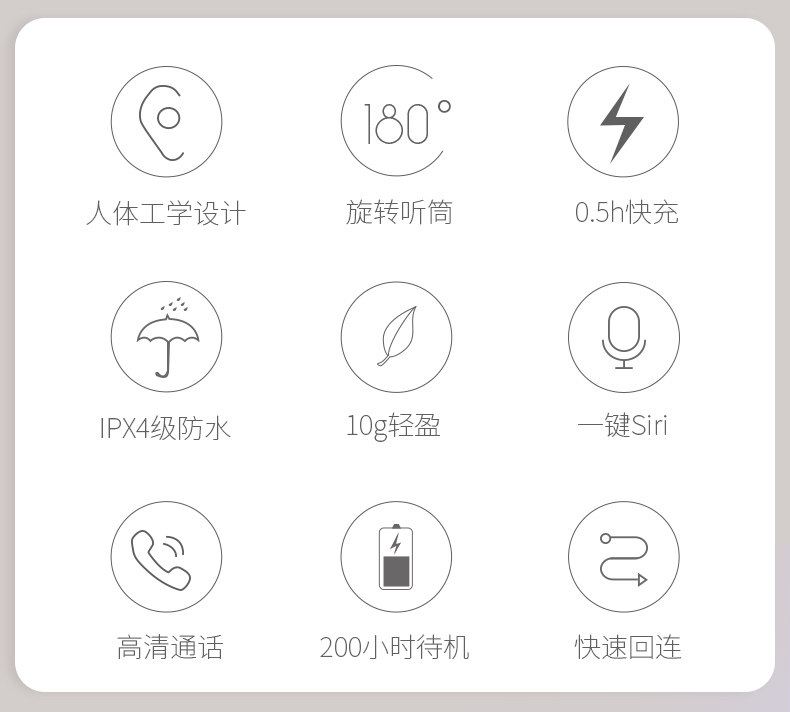 180°

人体工学设计

旋转听筒

0.5h快充

IPX4级防水

10g轻盈

一键Siri

高清通话

200小时待机

快速回连