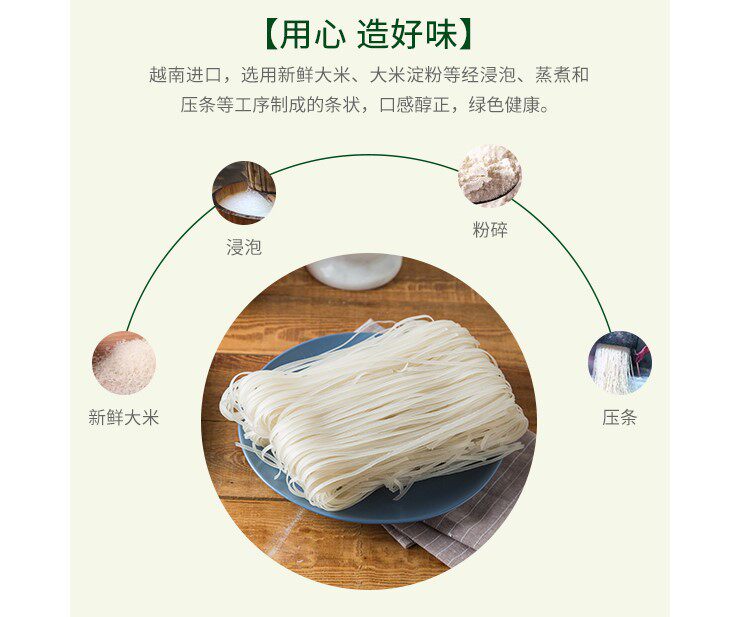 【用心 造好味】

越南进口，选用新鲜大米、大米淀粉等经浸泡、蒸煮和压条等工序制成的条状，口感醇正，绿色健康。

浸泡

粉碎

新鲜大米

压条