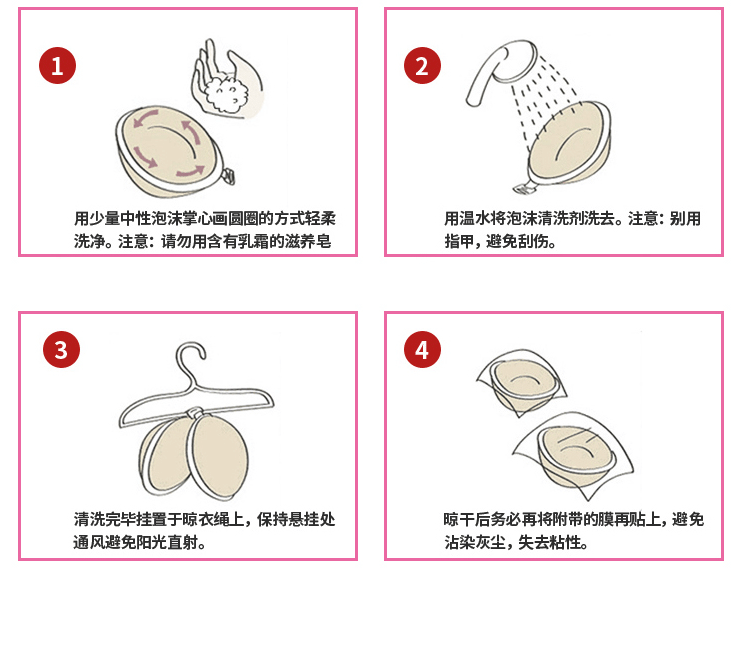 1

用少量中性泡沫掌心画圆圈的方式轻柔洗净。注意：请勿用含有乳霜的滋养皂

2

用温水将泡沫清洗剂洗去。注意：别用指甲，避免刮伤。

3

清洗完毕挂置于晾衣绳上，保持悬挂处通风避免阳光直射。

4

晾干后务必再将附带的膜再贴上，避免沾染灰尘，失去粘性。