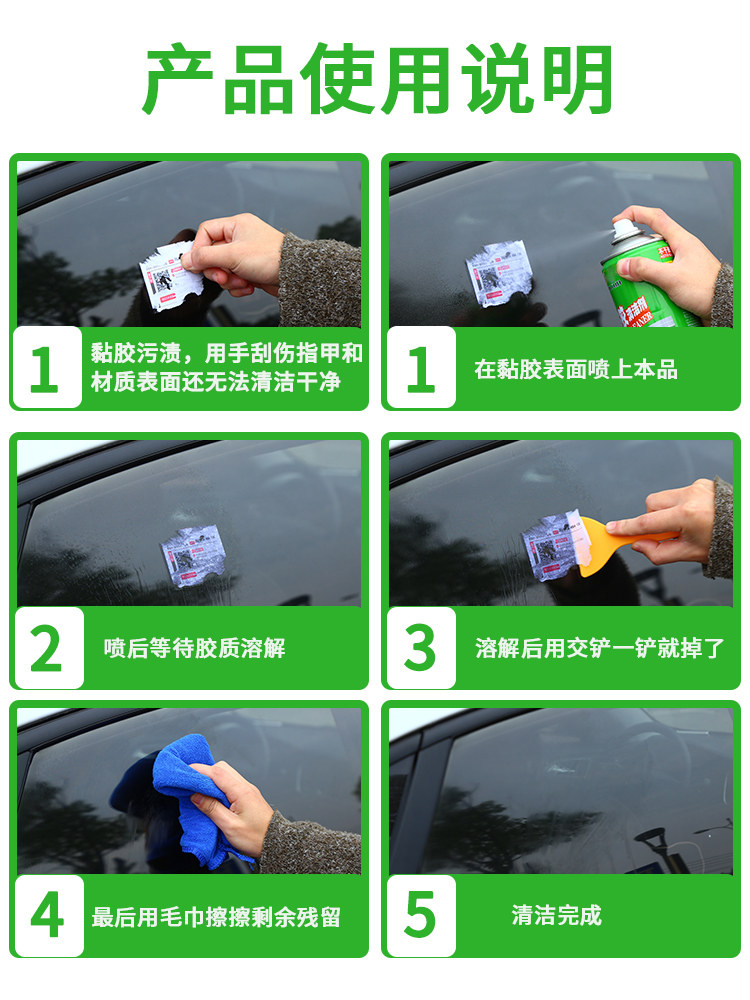 产品使用说明

1 黏胶污渍，用手刮伤指甲和材质表面还无法清洁干净

1 在黏胶表面喷上本品

2 喷后等待胶质溶解

3 溶解后用交铲一铲就掉了

4 最后用毛巾擦擦剩余残留

5 清洁完成