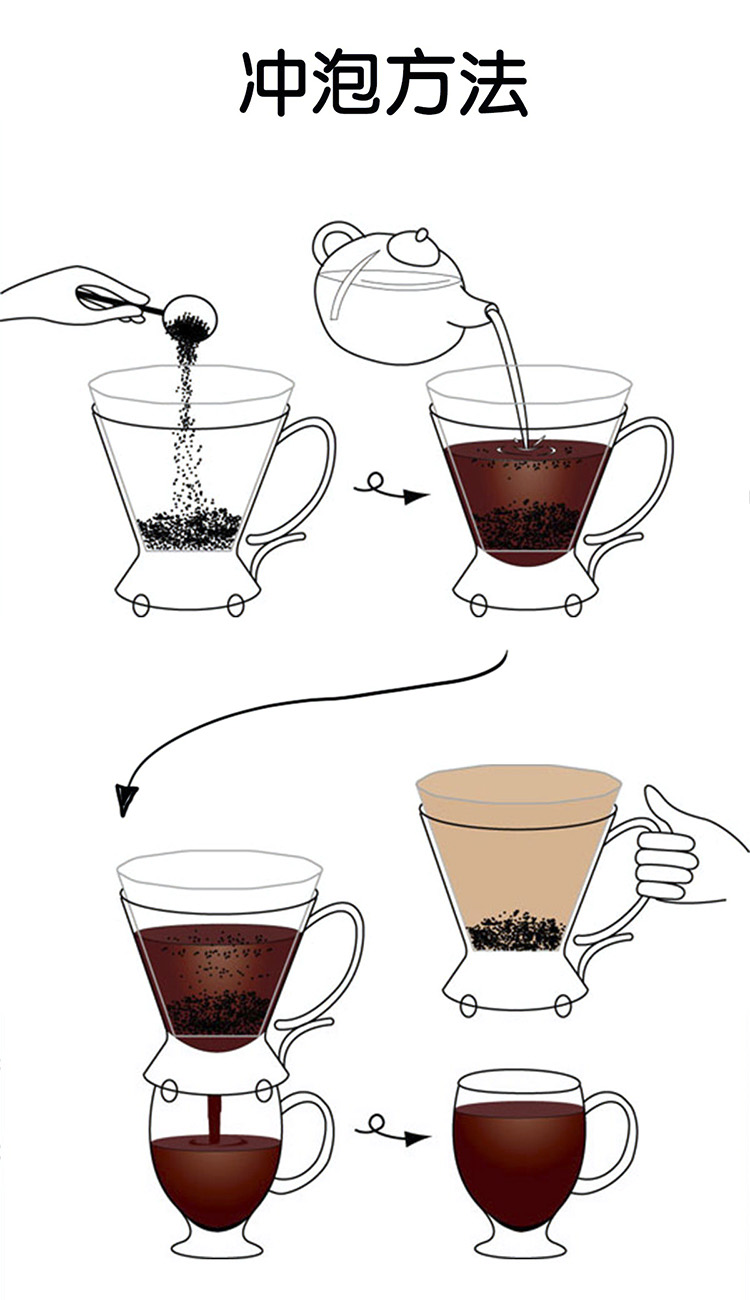 冲泡方法