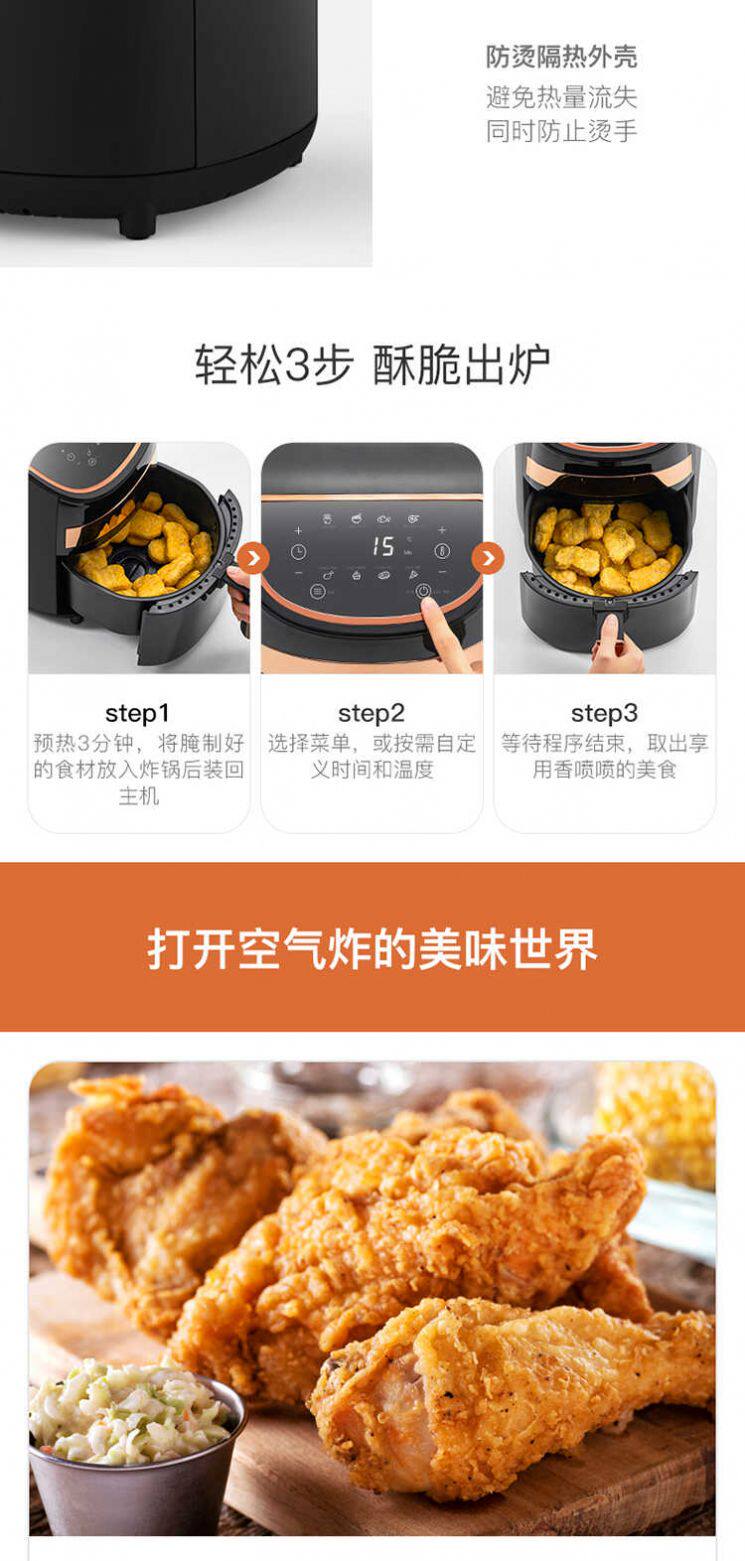 防烫隔热外壳
避免热量流失
同时防止烫手

轻松3步 酥脆出炉

15

step1
预热3分钟，将腌制好的食材放入炸锅后装回主机

step2
选择菜单，或按需自定义时间和温度

step3
等待程序结束，取出享用香喷喷的美食

打开空气炸的美味世界