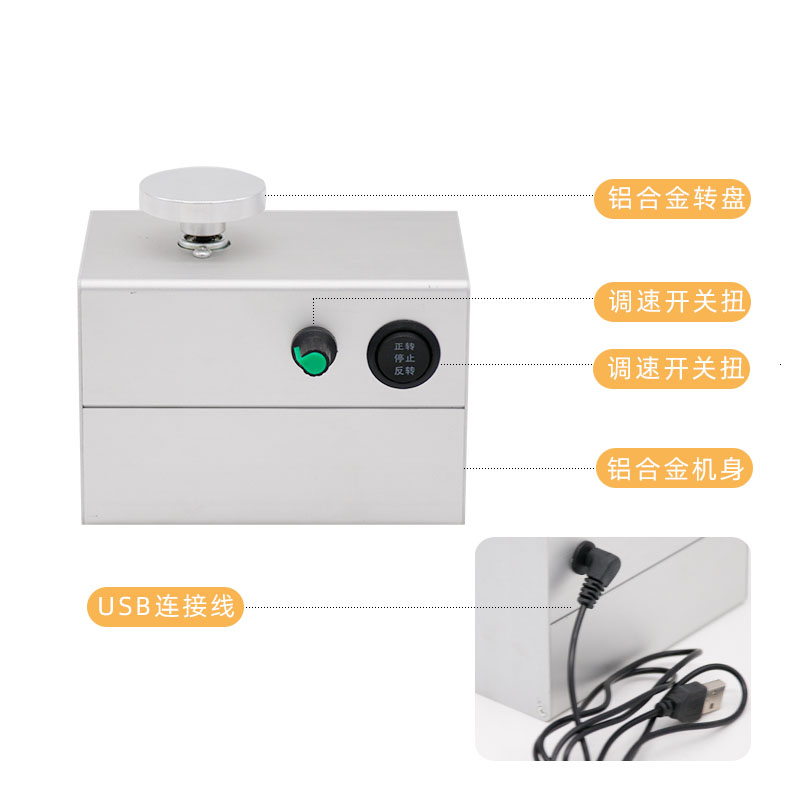 铝合金转盘

调速开关扭

正转
停止
反转

调速开关扭

铝合金机身

USB连接线