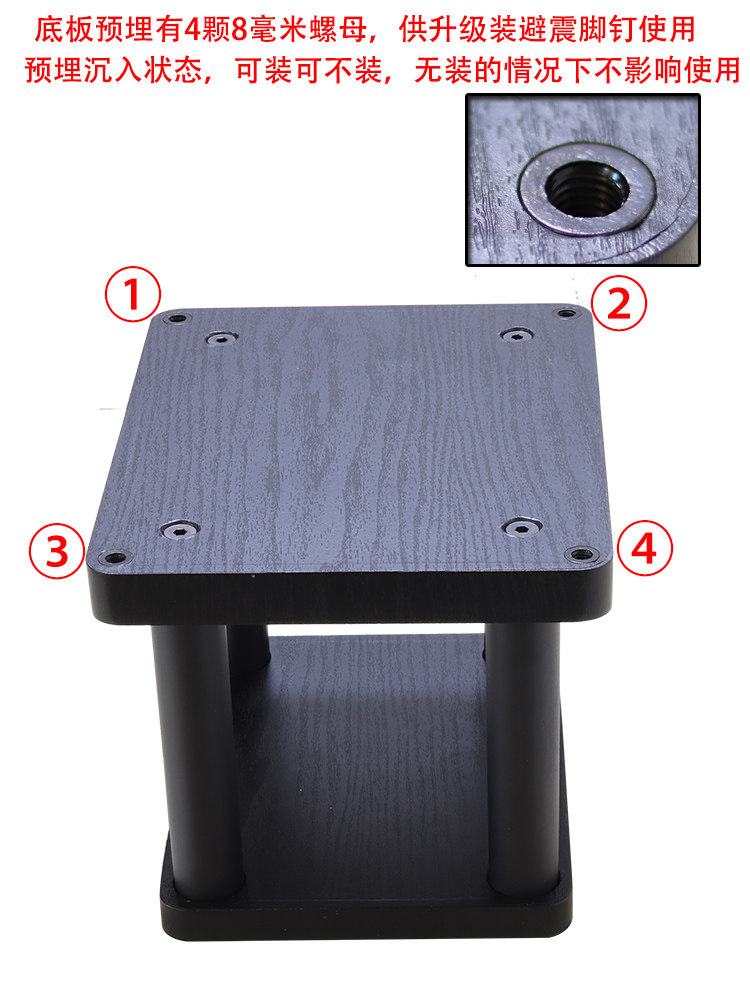 底板预埋有4颗8毫米螺母，供升级装避震脚钉使用
预埋沉入状态，可装可不装，无装的情况下不影响使用

①

②

③

④