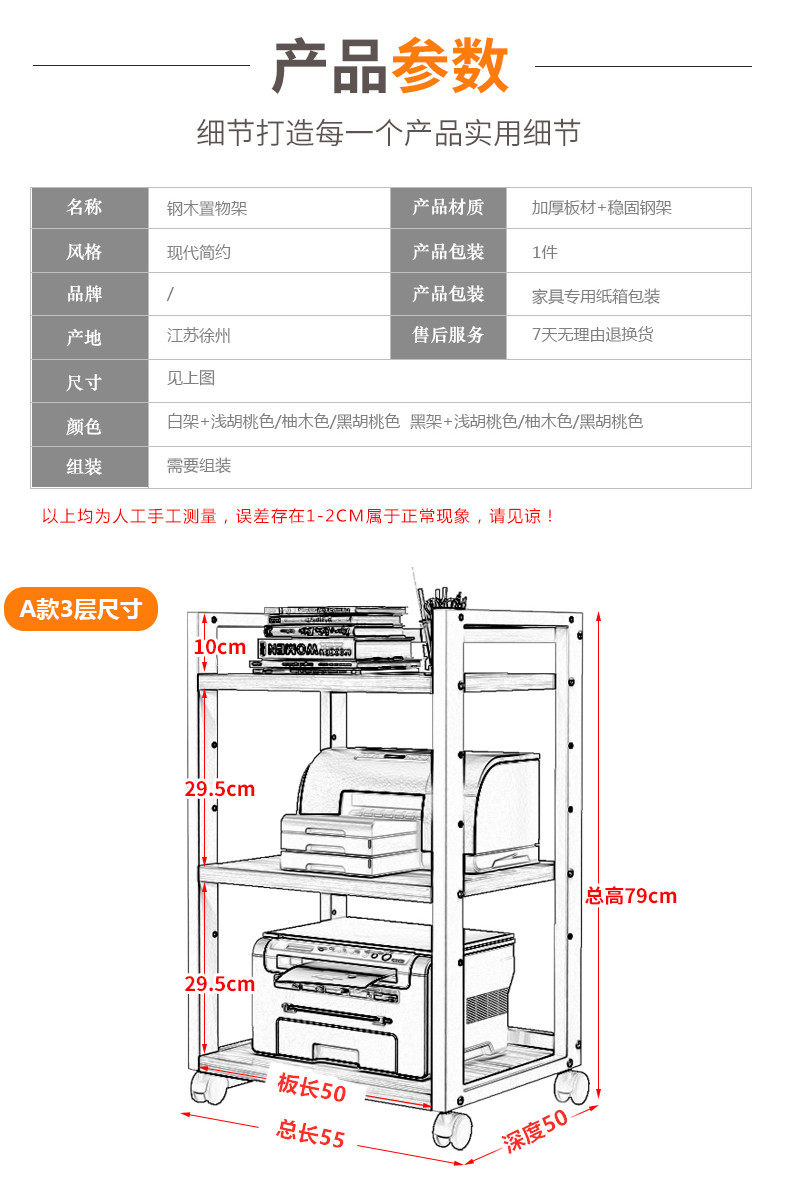 产品参数

细节打造每一个产品实用细节

| 名称 | 钢木置物架 | 产品材质 | 加厚板材+稳固钢架 |
|---|---|---|---|
| 风格 | 现代简约 | 产品包装 | 1件 |
| 品牌 | / | 产品包装 | 家具专用纸箱包装 |
| 产地 | 江苏徐州 | 售后服务 | 7天无理由退换货 |
| 尺寸 | 见上图 | | |
| 颜色 | 白架+浅胡桃色/柚木色/黑胡桃色 黑架+浅胡桃色/柚木色/黑胡桃色 | | |
| 组装 | 需要组装 | | |

以上均为人工手工测量，误差存在1-2CM属于正常现象，请见谅！

A款3层尺寸

10cm

29.5cm

29.5cm

总高79cm

板长50

总长55

深度50