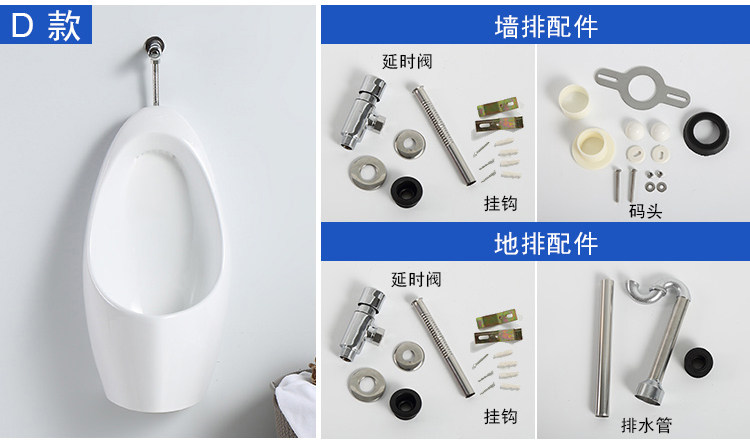 D 款

墙排配件

延时阀

挂钩

码头

地排配件

延时阀

挂钩

排水管