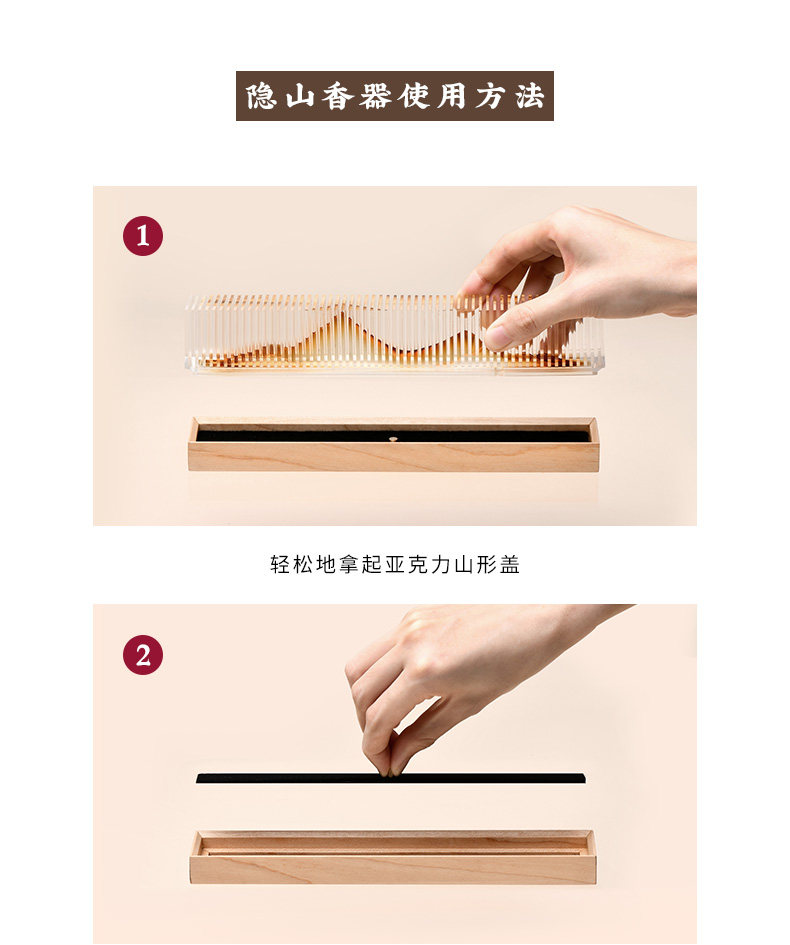 隐山香器使用方法

1

轻松地拿起亚克力山形盖

2