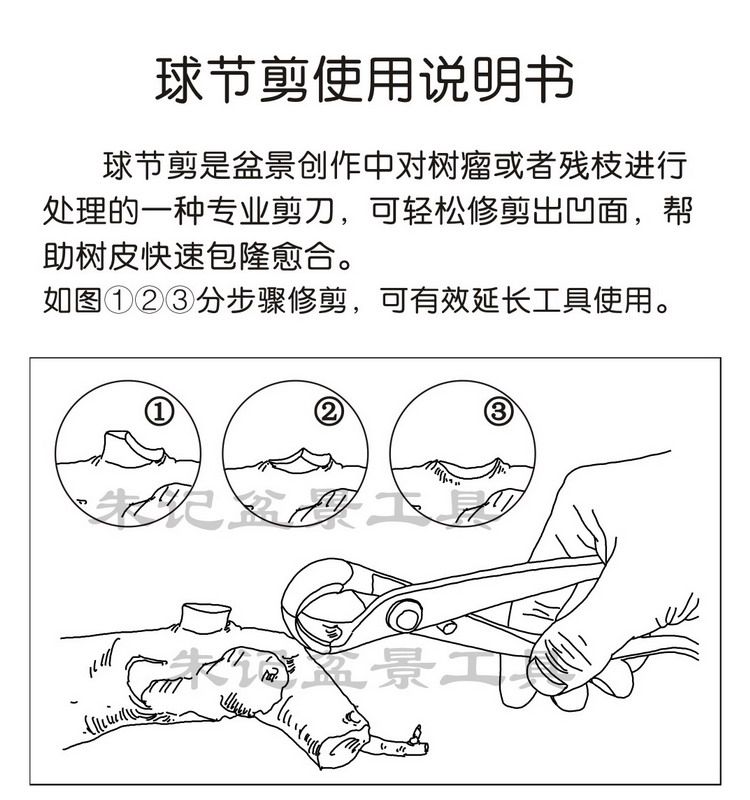 球节剪使用说明书

球节剪是盆景创作中对树瘤或者残枝进行处理的一种专业剪刀，可轻松修剪出凹面，帮助树皮快速包隆愈合。
如图①②③分步骤修剪，可有效延长工具使用。

①
②
③

朱记盆景工具

朱记盆景工具