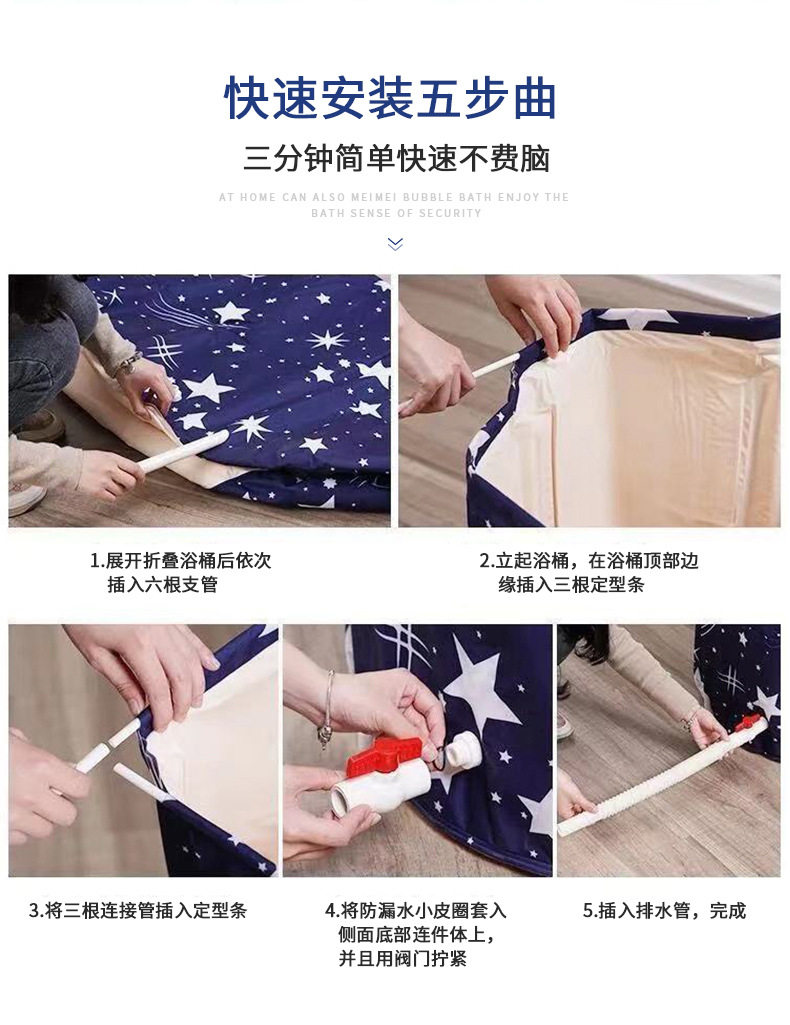 快速安装五步曲

三分钟简单快速不费脑

AT HOME CAN ALSO MEIMEI BUBBLE BATH ENJOY THE BATH SENSE OF SECURITY

1.展开折叠浴桶后依次插入六根支管

2.立起浴桶，在浴桶顶部边缘插入三根定型条

3.将三根连接管插入定型条

4.将防漏水小皮圈套入侧面底部连件体上，并且用阀门拧紧

5.插入排水管，完成