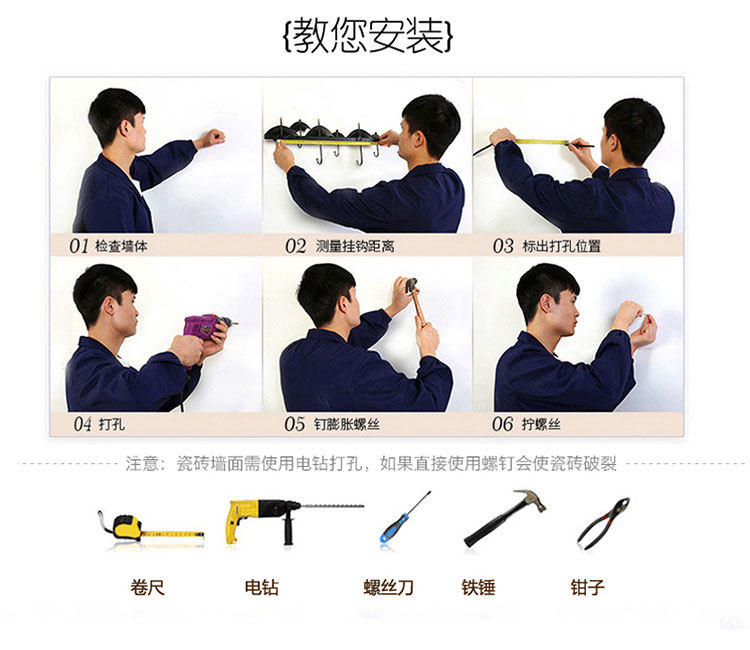 {教您安装}

01 检查墙体

02 测量挂钩距离

03 标出打孔位置

04 打孔

05 钉膨胀螺丝

06 拧螺丝

注意：瓷砖墙面需使用电钻打孔，如果直接使用螺钉会使瓷砖破裂

卷尺

电钻

螺丝刀

铁锤

钳子