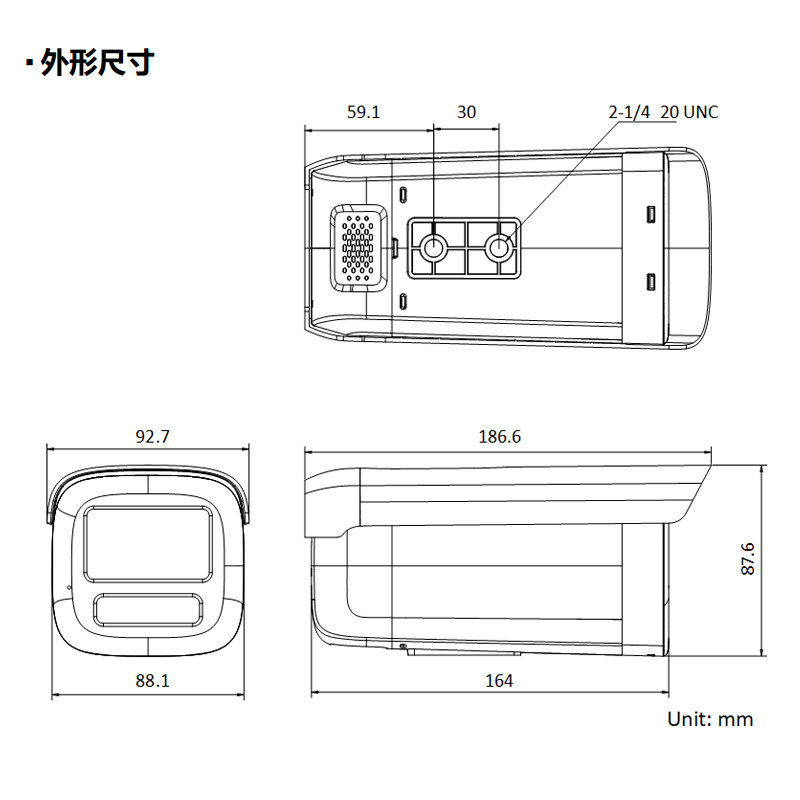 · 外形尺寸

59.1
30
2-1/4 20 UNC

92.7
186.6
87.6
88.1
164

Unit: mm