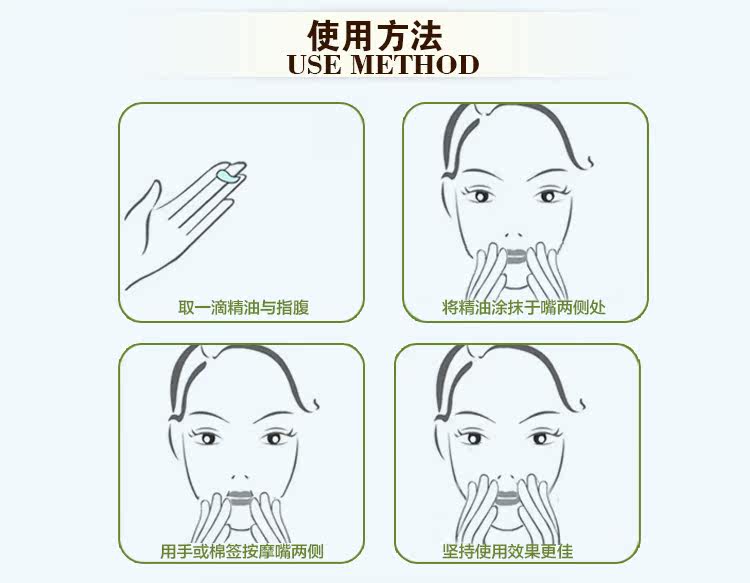 使用方法
USE METHOD

取一滴精油与指腹

将精油涂抹于嘴两侧处

用手或棉签按摩嘴两侧

坚持使用效果更佳