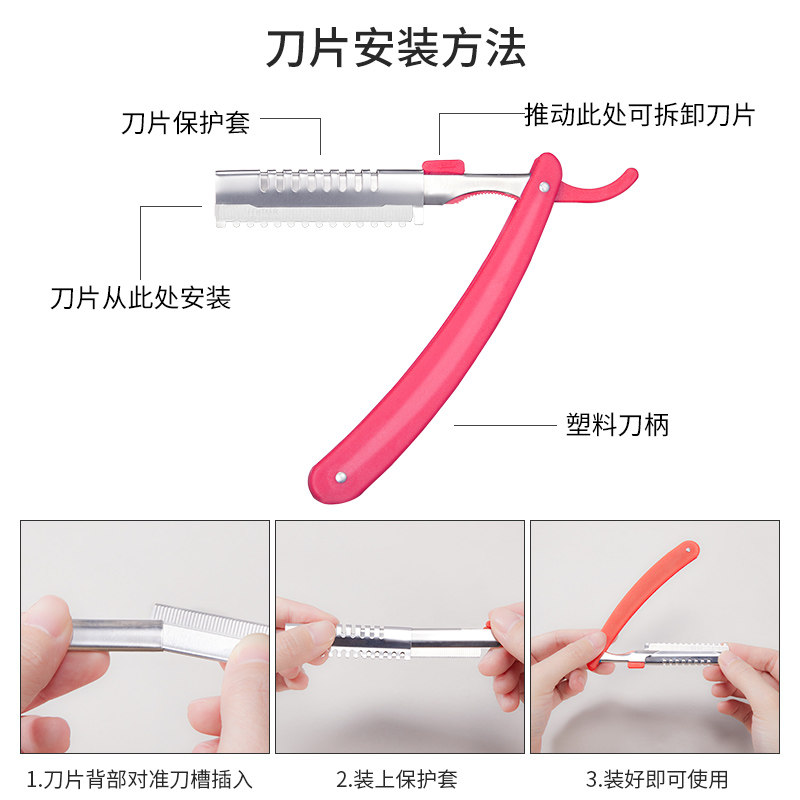 刀片安装方法

刀片保护套

推动此处可拆卸刀片

刀片从此处安装

塑料刀柄

1.刀片背部对准刀槽插入

2.装上保护套

3.装好即可使用