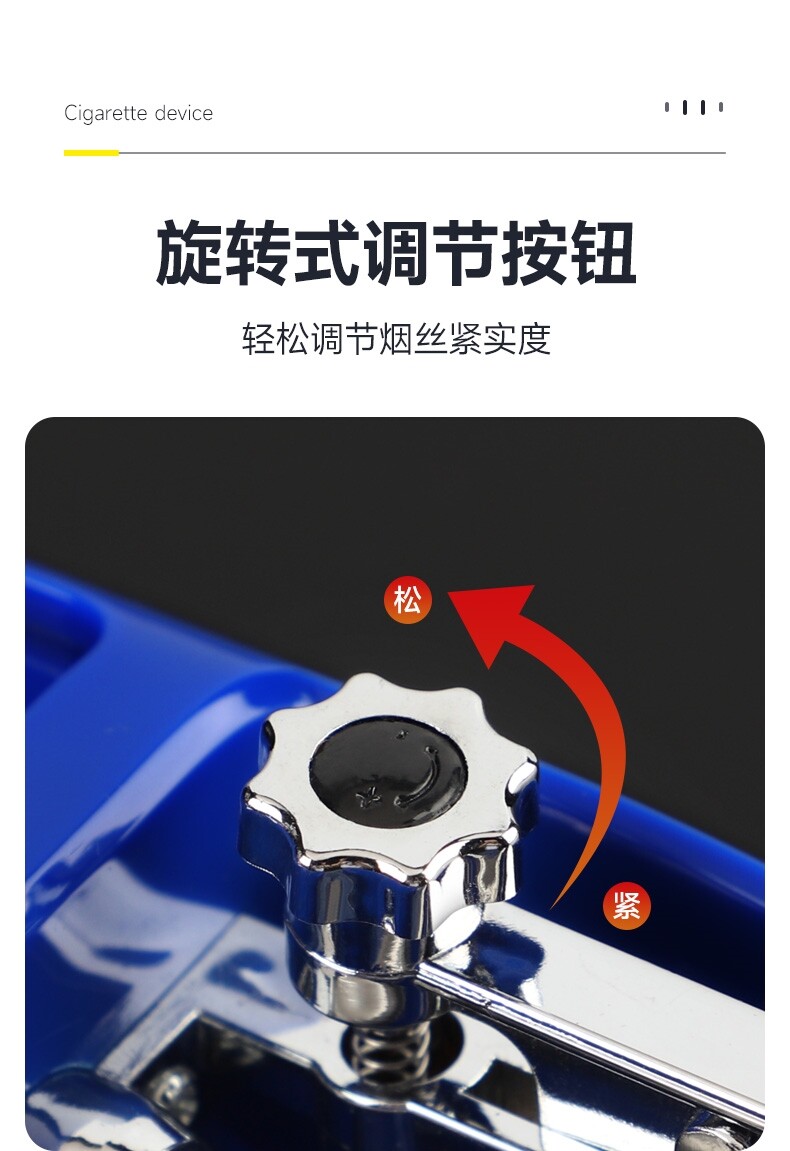 Cigarette device

旋转式调节按钮

轻松调节烟丝紧实度

松

紧