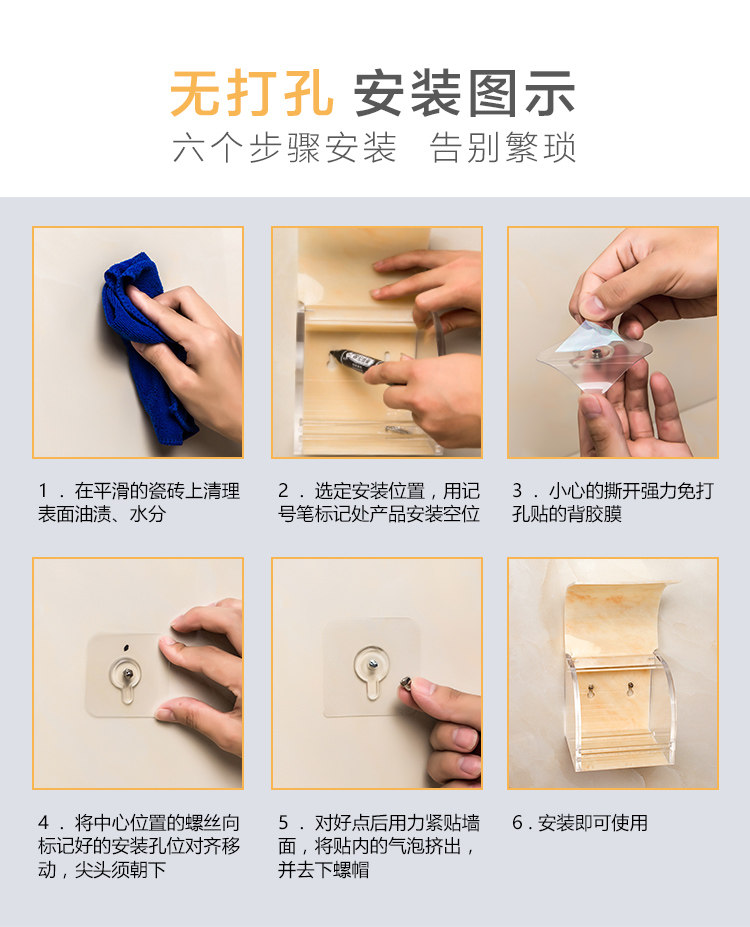 无打孔 安装图示
六个步骤安装 告别繁琐

1．在平滑的瓷砖上清理表面油渍、水分

2．选定安装位置，用记号笔标记处产品安装空位

3．小心的撕开强力免打孔贴的背胶膜

4．将中心位置的螺丝向标记好的安装孔位对齐移动，尖头须朝下

5．对好点后用力紧贴墙面，将贴内的气泡挤出，并去下螺帽

6．安装即可使用