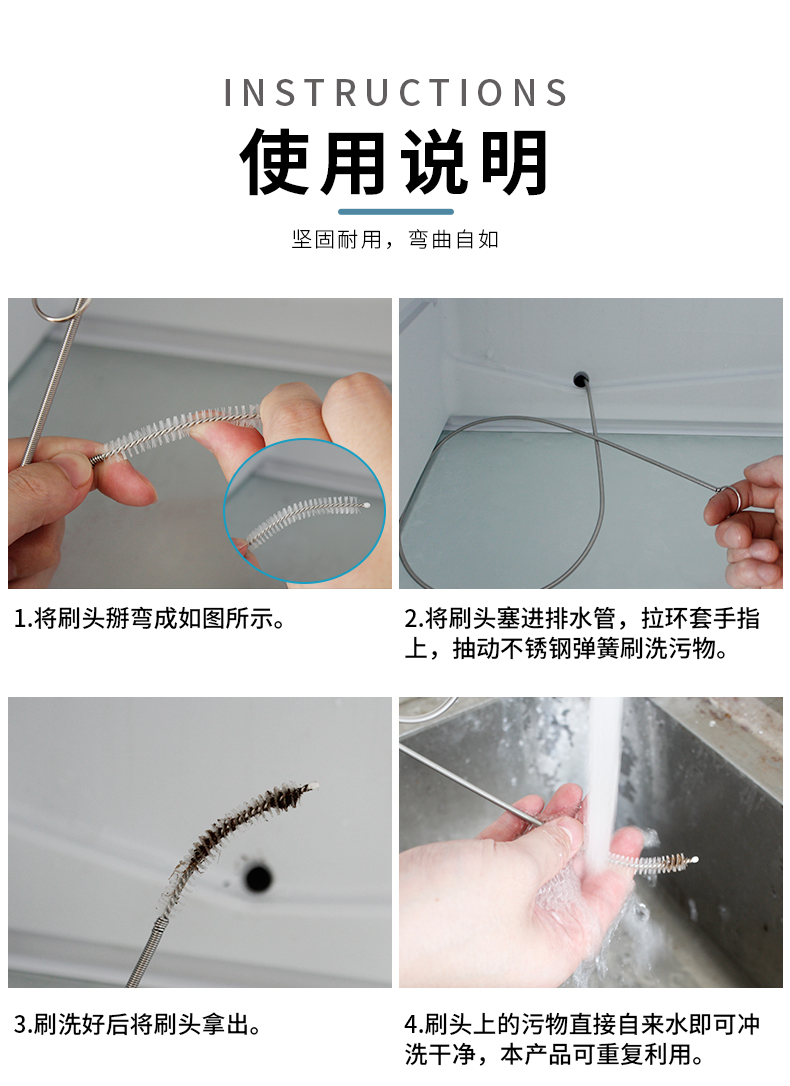 INSTRUCTIONS
使用说明

坚固耐用，弯曲自如

1.将刷头掰弯成如图所示。

2.将刷头塞进排水管，拉环套手指上，抽动不锈钢弹簧刷洗污物。

3.刷洗好后将刷头拿出。

4.刷头上的污物直接自来水即可冲洗干净，本产品可重复利用。