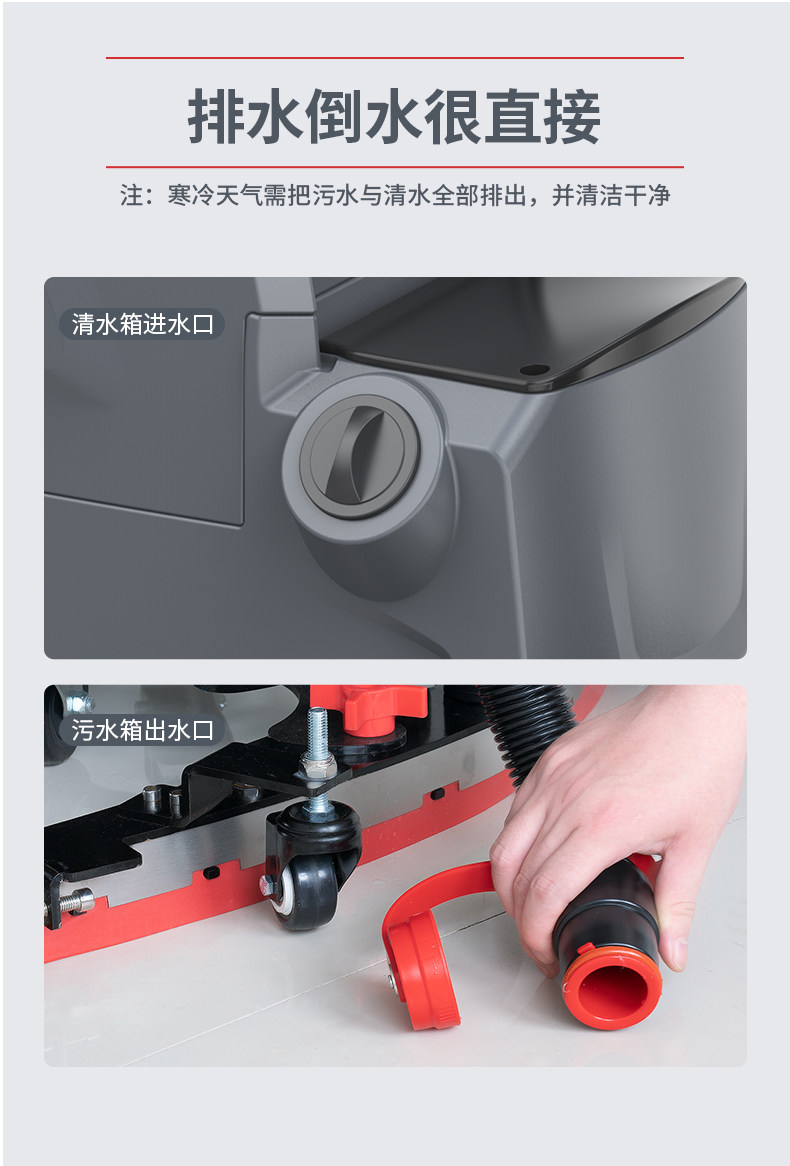 排水倒水很直接

注：寒冷天气需把污水与清水全部排出，并清洁干净

清水箱进水口

污水箱出水口