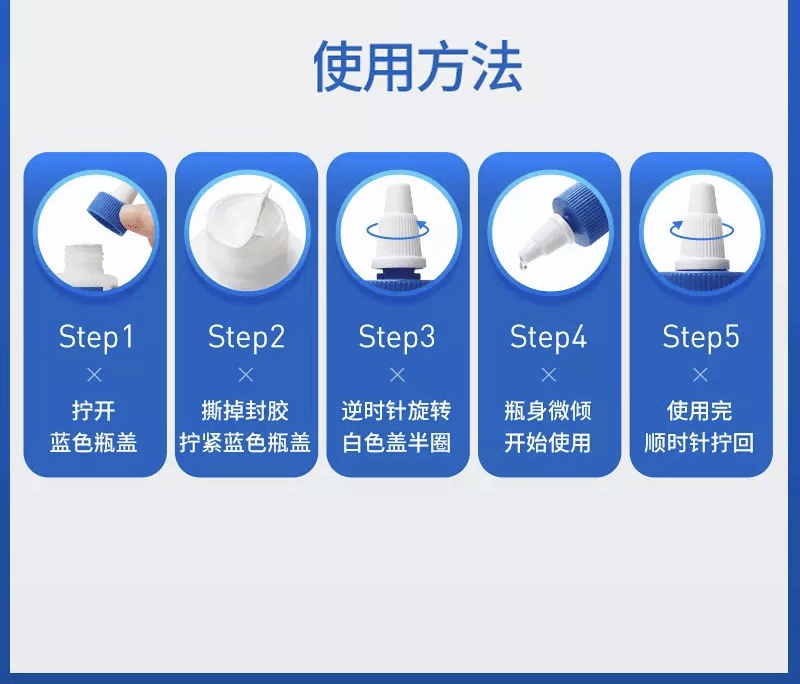 使用方法

Step1
×
拧开
蓝色瓶盖

Step2
×
撕掉封胶
拧紧蓝色瓶盖

Step3
×
逆时针旋转
白色盖半圈

Step4
×
瓶身微倾
开始使用

Step5
×
使用完
顺时针拧回