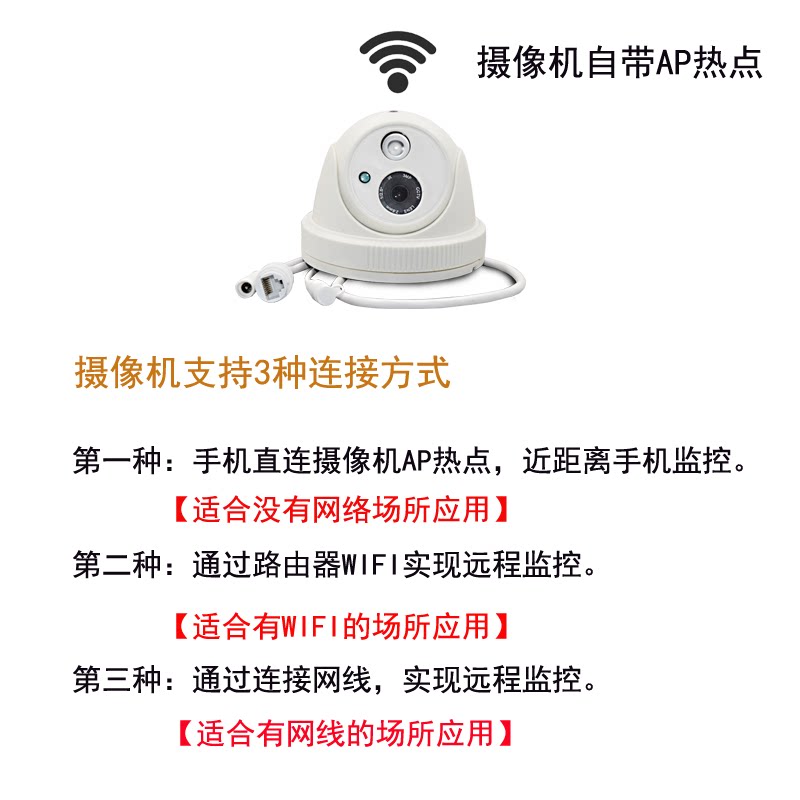 摄像机自带AP热点

摄像机支持3种连接方式

第一种：手机直连摄像机AP热点，近距离手机监控。

【适合没有网络场所应用】

第二种：通过路由器WIFI实现远程监控。

【适合有WIFI的场所应用】

第三种：通过连接网线，实现远程监控。

【适合有网线的场所应用】