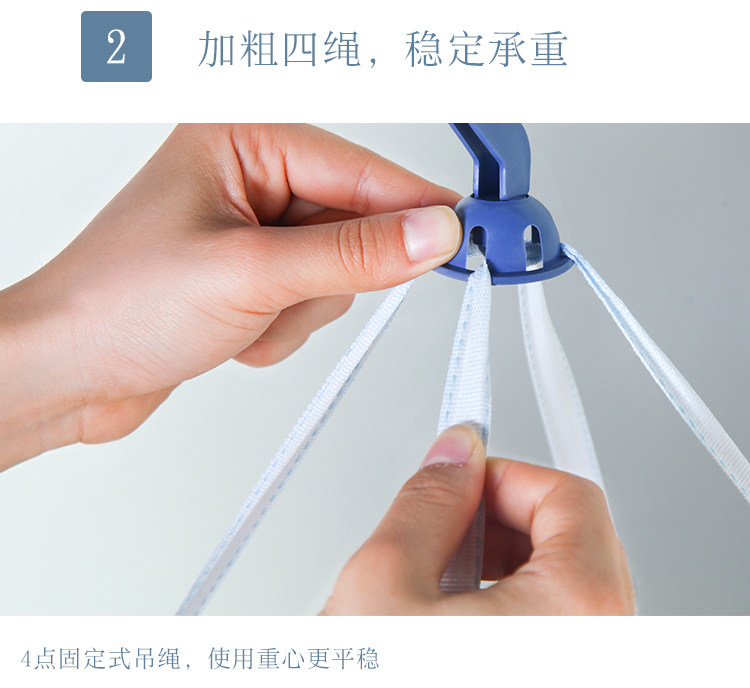 2

加粗四绳，稳定承重

4点固定式吊绳，使用重心更平稳