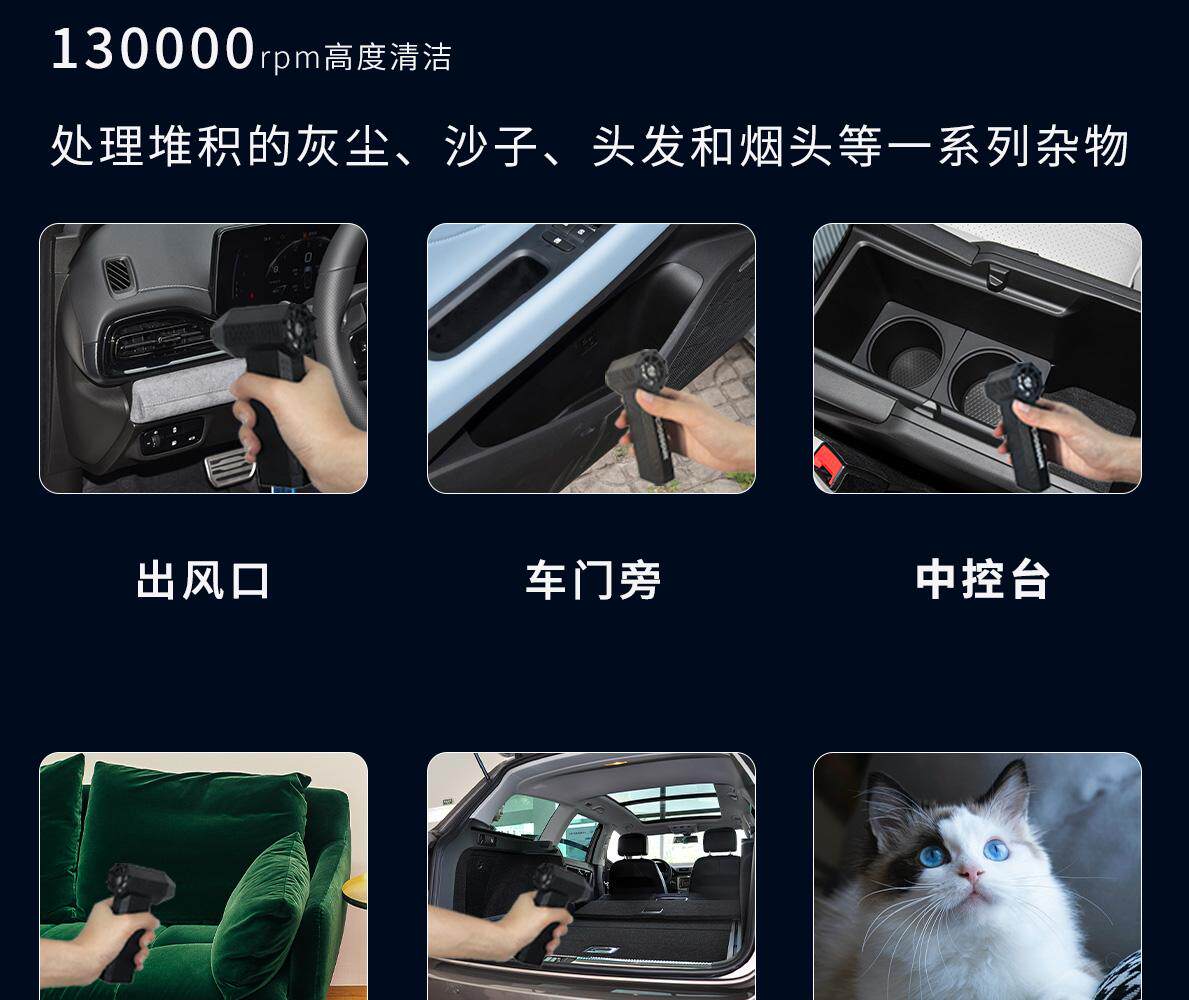 130000rpm高度清洁

处理堆积的灰尘、沙子、头发和烟头等一系列杂物

出风口

车门旁

中控台