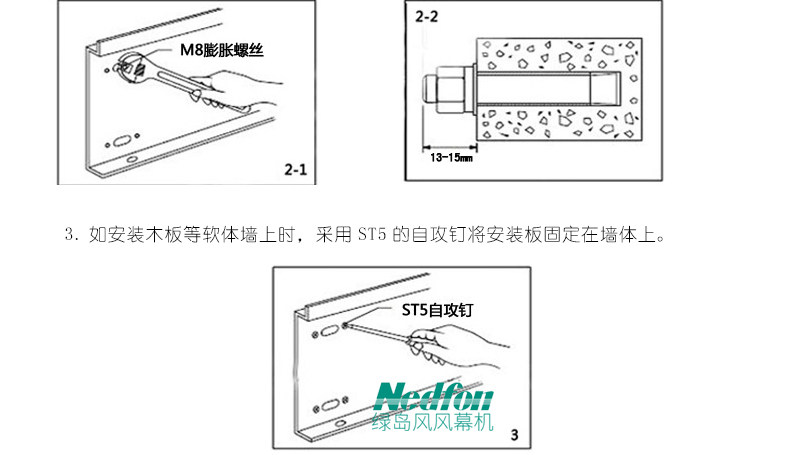 M8膨胀螺丝

2-1

2-2

13-15mm

3. 如安装木板等软体墙上时，采用 ST5 的自攻钉将安装板固定在墙体上。

ST5自攻钉

Nedfon
绿岛风风幕机

3