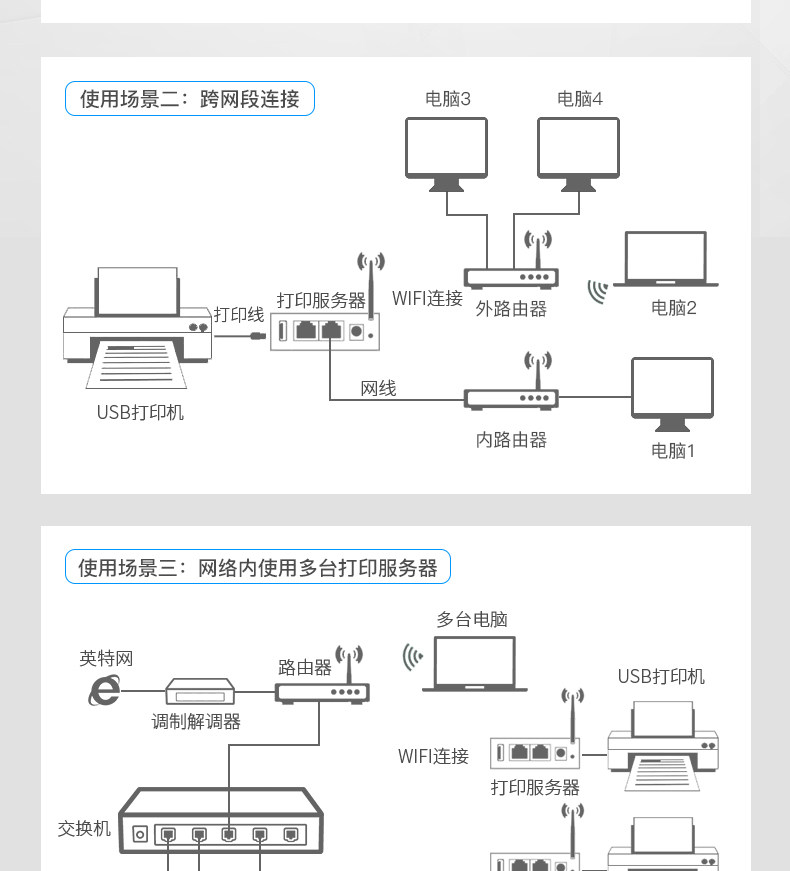 使用场景二：跨网段连接

电脑3

电脑4

打印线

打印服务器

WIFI连接

外路由器

电脑2

USB打印机

网线

内路由器

电脑1

使用场景三：网络内使用多台打印服务器

多台电脑

英特网

路由器

USB打印机

调制解调器

WIFI连接

打印服务器

交换机