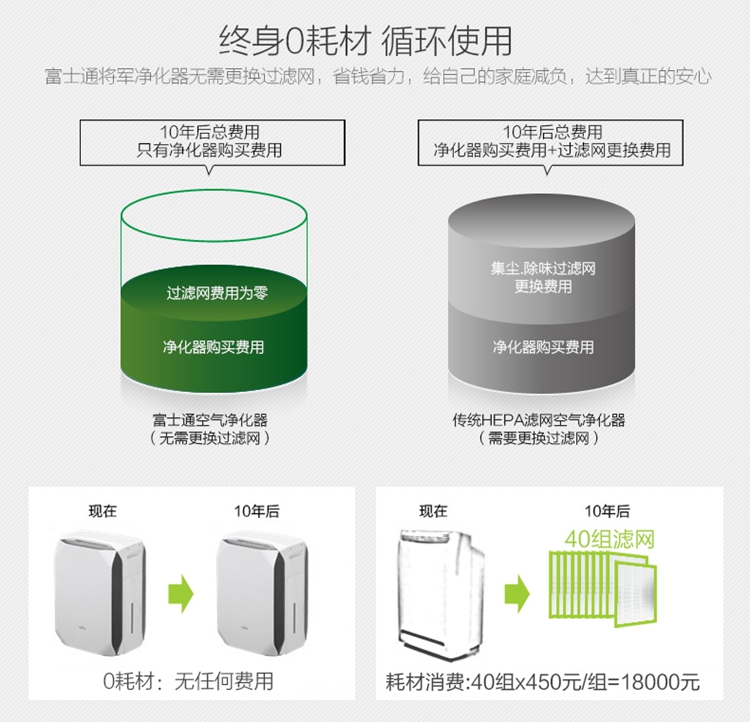 终身0耗材 循环使用
富士通将军净化器无需更换过滤网，省钱省力，给自己的家庭减负，达到真正的安心

10年后总费用
只有净化器购买费用

过滤网费用为零
净化器购买费用

富士通空气净化器
（无需更换过滤网）

10年后总费用
净化器购买费用+过滤网更换费用

集尘.除味过滤网
更换费用
净化器购买费用

传统HEPA滤网空气净化器
（需要更换过滤网）

现在
10年后
0耗材：无任何费用

现在
10年后
40组滤网
耗材消费:40组x450元/组=18000元