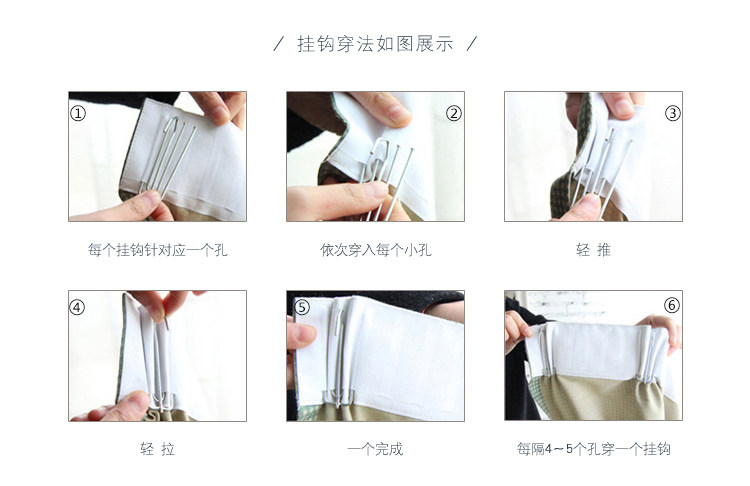 / 挂钩穿法如图展示 /

①

每个挂钩针对应一个孔

②

依次穿入每个小孔

③

轻 推

④

轻 拉

⑤

一个完成

⑥

每隔4～5个孔穿一个挂钩