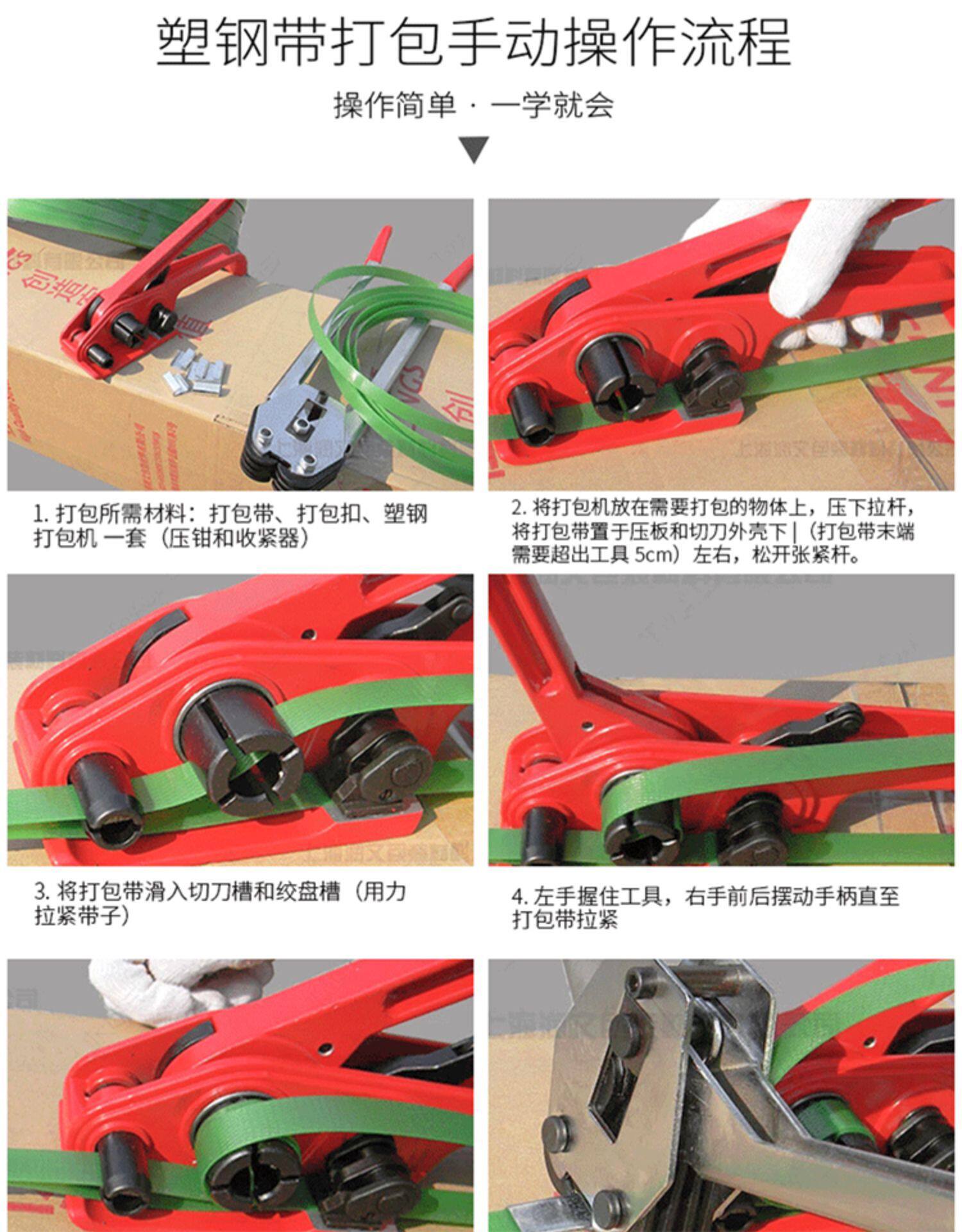 塑钢带打包手动操作流程

操作简单 · 一学就会

1. 打包所需材料：打包带、打包扣、塑钢打包机 一套（压钳和收紧器）

2. 将打包机放在需要打包的物体上，压下拉杆，将打包带置于压板和切刀外壳下 |（打包带末端需要超出工具 5cm）左右，松开张紧杆。

3. 将打包带滑入切刀槽和绞盘槽（用力拉紧带子）

4. 左手握住工具，右手前后摆动手柄直至打包带拉紧