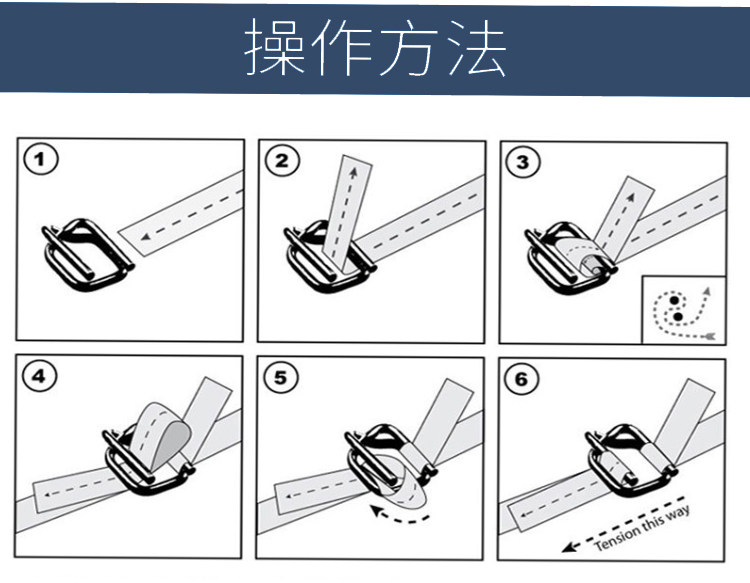 操作方法

1

2

3

4

5

6

Tension this way