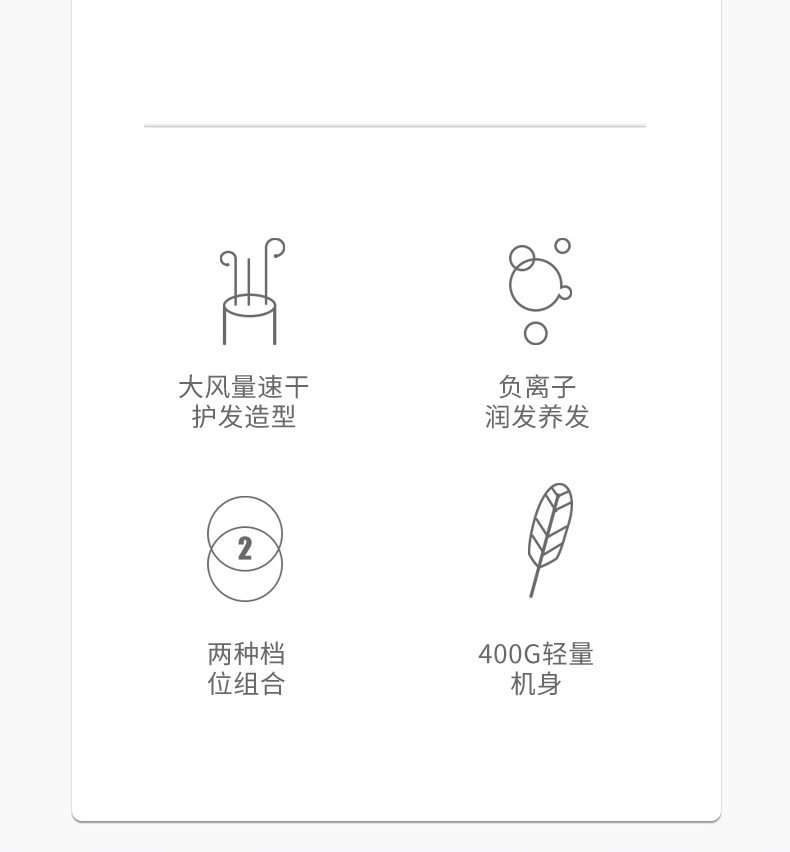 大风量速干
护发造型

负离子
润发养发

2

两种档
位组合

400G轻量
机身