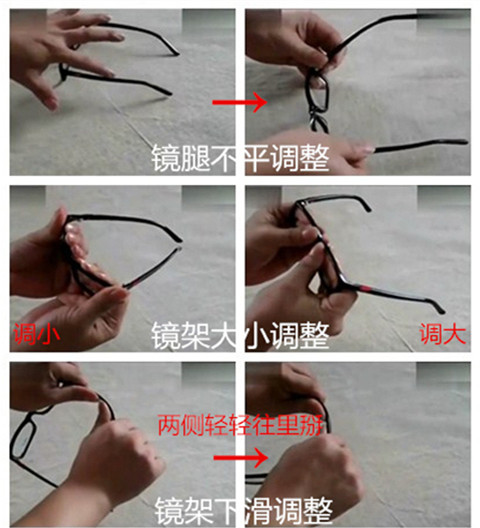 镜腿不平调整

调小
镜架大小调整
调大

两侧轻轻往里掰
镜架下滑调整