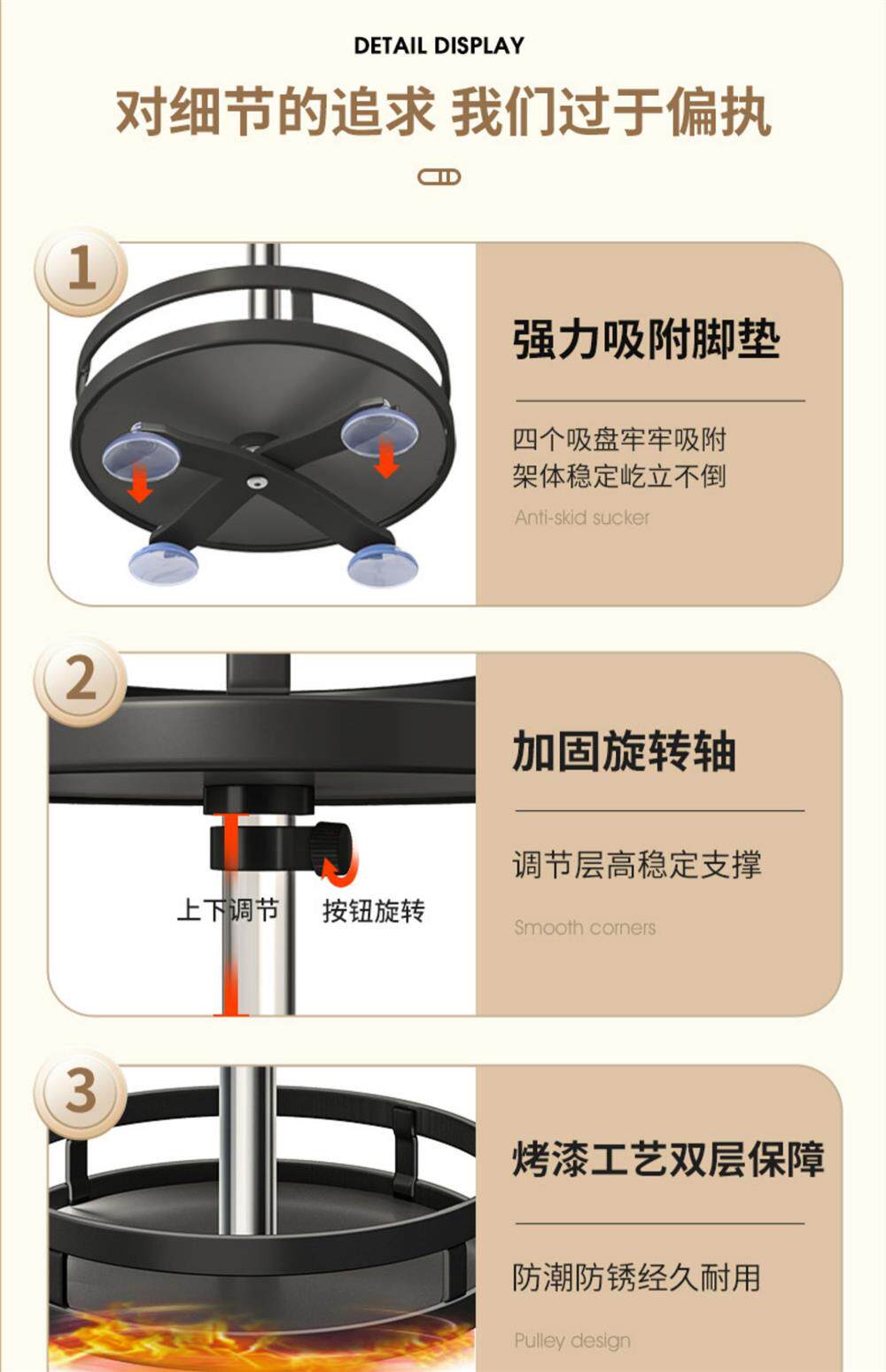 DETAIL DISPLAY

对细节的追求 我们过于偏执

1

强力吸附脚垫

四个吸盘牢牢吸附
架体稳定屹立不倒

Anti-skid sucker

2

上下调节

按钮旋转

加固旋转轴

调节层高稳定支撑

Smooth corners

3

烤漆工艺双层保障

防潮防锈经久耐用

Pulley design