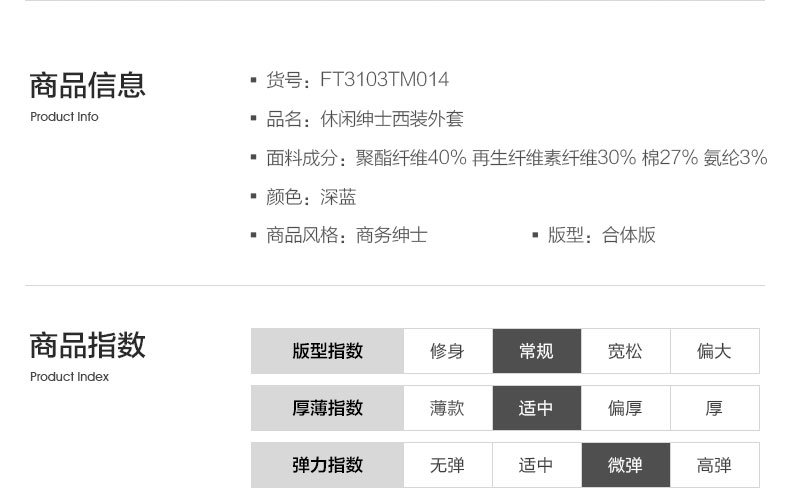 商品信息
Product Info

▪ 货号：FT3103TM014
▪ 品名：休闲绅士西装外套
▪ 面料成分：聚酯纤维40% 再生纤维素纤维30% 棉27% 氨纶3%
▪ 颜色：深蓝
▪ 商品风格：商务绅士 ▪ 版型：合体版

商品指数
Product Index

| 版型指数 | 修身 | 常规 | 宽松 | 偏大 |
|---|---|---|---|---|
| 厚薄指数 | 薄款 | 适中 | 偏厚 | 厚 |
| 弹力指数 | 无弹 | 适中 | 微弹 | 高弹 |