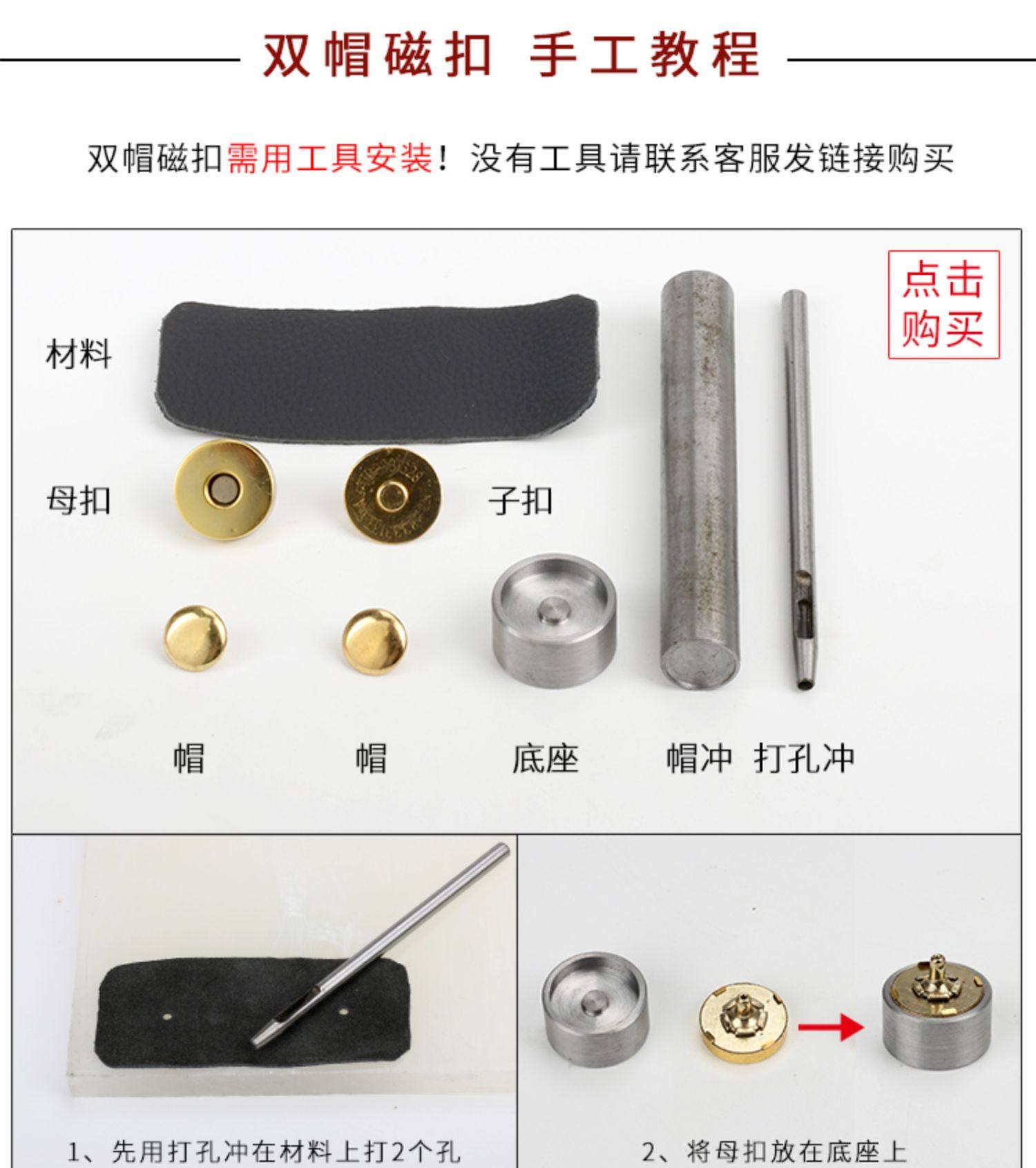 双帽磁扣 手工教程

双帽磁扣需用工具安装！没有工具请联系客服发链接购买

点击购买

材料

母扣

子扣

帽

帽

底座

帽冲

打孔冲

1、先用打孔冲在材料上打2个孔

2、将母扣放在底座上