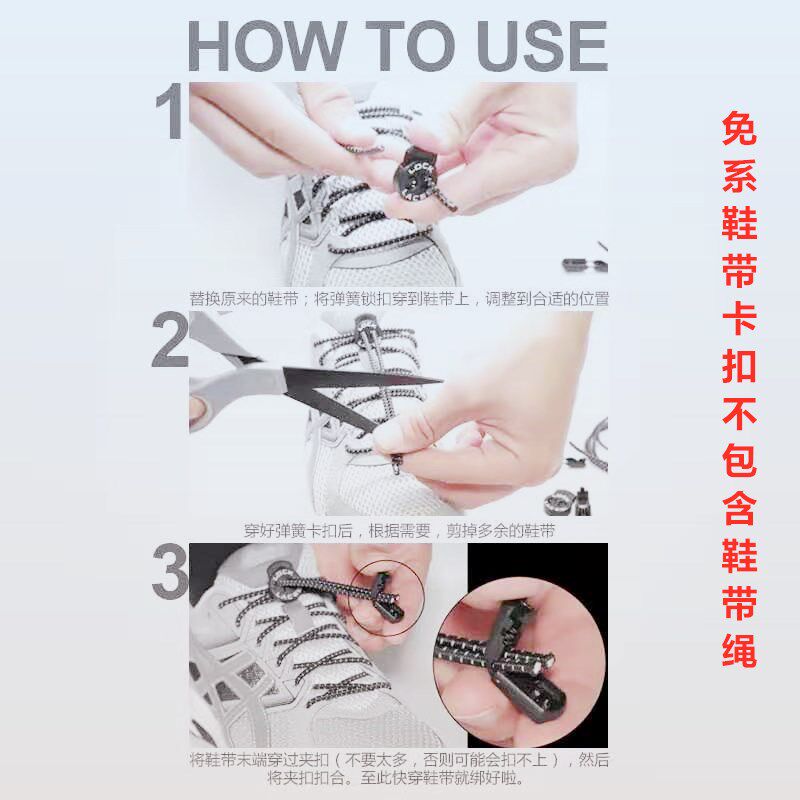 HOW TO USE

1

LOCK LACES

替换原来的鞋带；将弹簧锁扣穿到鞋带上，调整到合适的位置

2

穿好弹簧卡扣后，根据需要，剪掉多余的鞋带

3

将鞋带末端穿过夹扣（不要太多，否则可能会扣不上），然后将夹扣扣合。至此快穿鞋带就绑好啦。

免系鞋带卡扣不包含鞋带绳