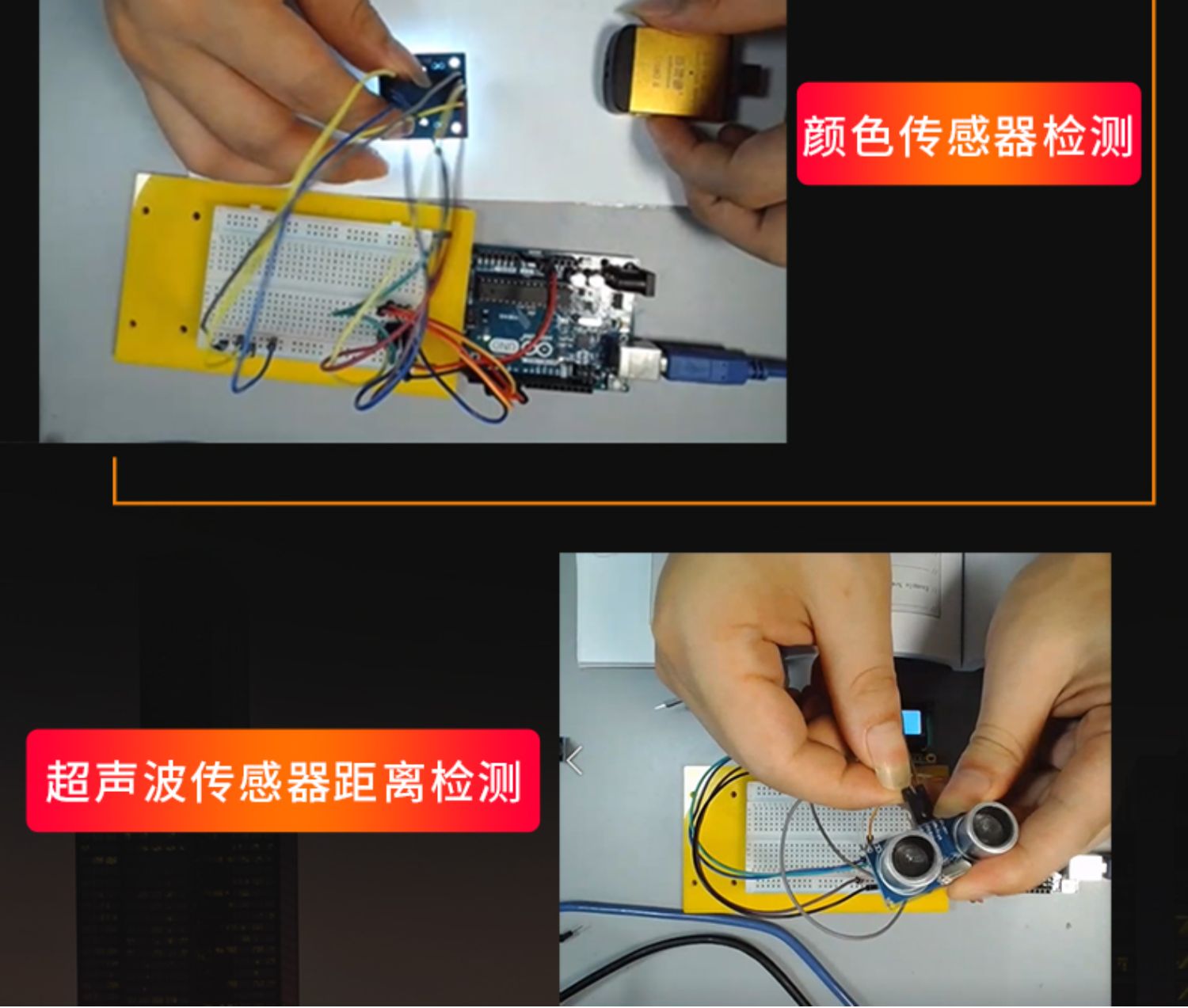 颜色传感器检测

超声波传感器距离检测