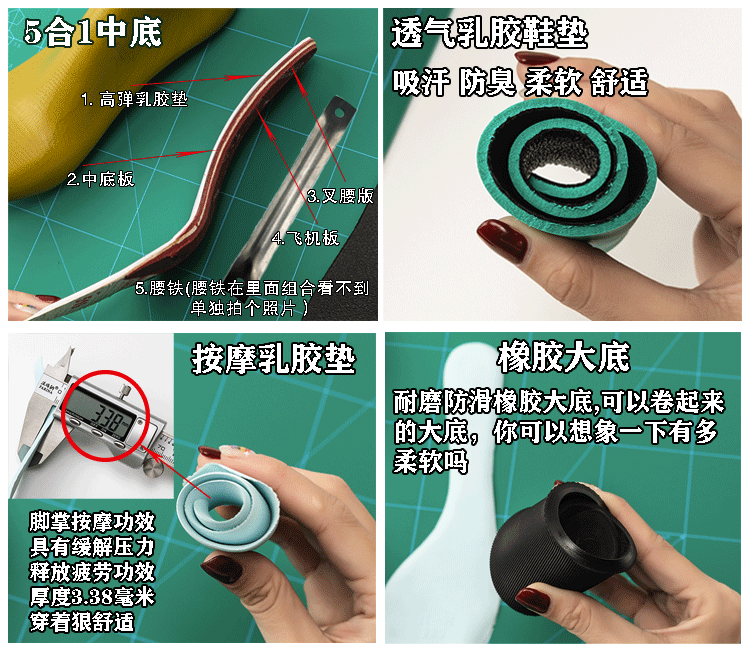 5合1中底

1. 高弹乳胶垫

2.中底板

3.叉腰版

4.飞机板

5.腰铁(腰铁在里面组合看不到单独拍个照片)

透气乳胶鞋垫

吸汗 防臭 柔软 舒适

按摩乳胶垫

3.38

脚掌按摩功效
具有缓解压力
释放疲劳功效
厚度3.38毫米
穿着狠舒适

橡胶大底

耐磨防滑橡胶大底,可以卷起来的大底，你可以想象一下有多柔软吗