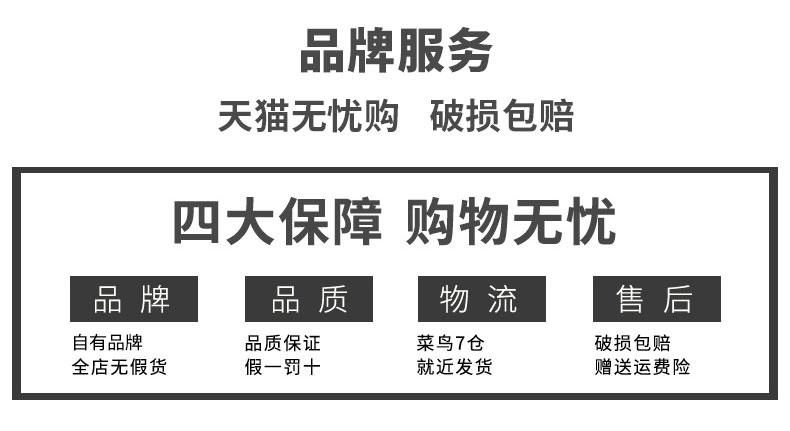 品牌服务

天猫无忧购 破损包赔

四大保障 购物无忧

品牌

自有品牌
全店无假货

品质

品质保证
假一罚十

物流

菜鸟7仓
就近发货

售后

破损包赔
赠送运费险