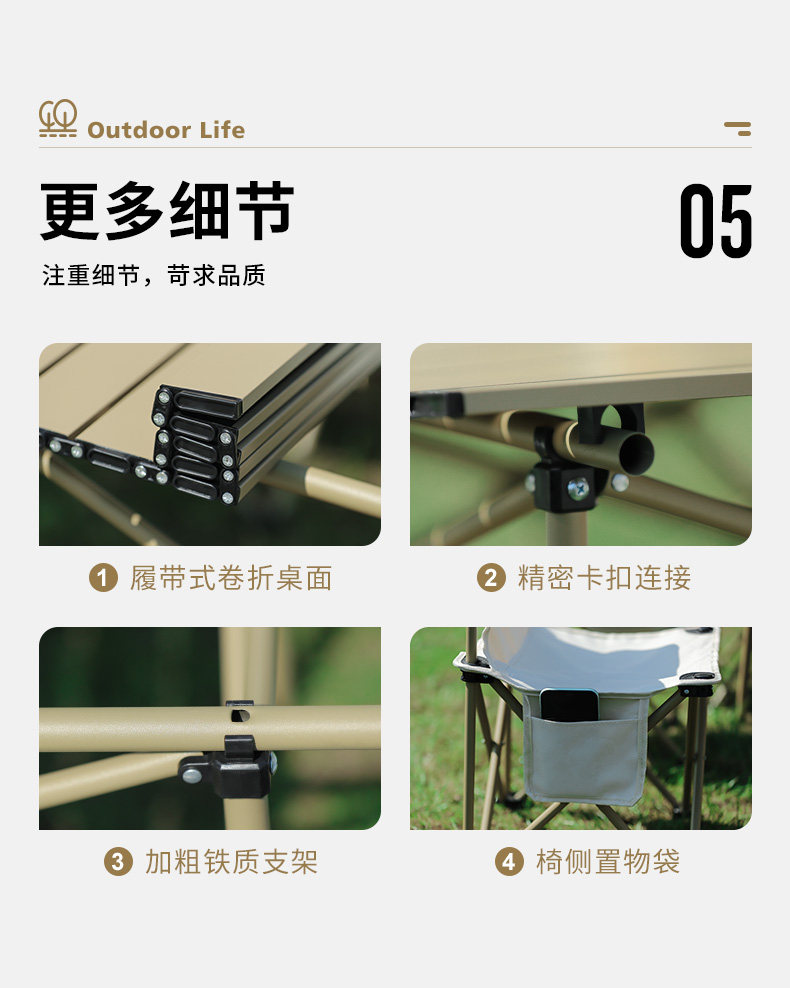 Outdoor Life

更多细节

05

注重细节，苛求品质

1 履带式卷折桌面

2 精密卡扣连接

3 加粗铁质支架

4 椅侧置物袋