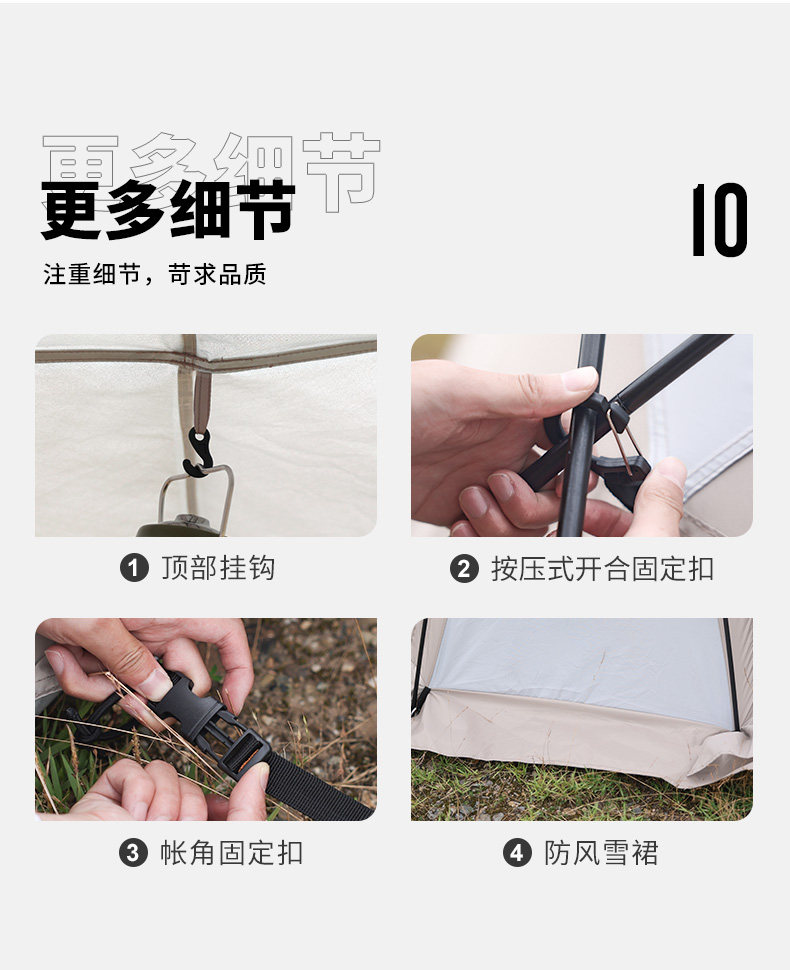 更多细节

更多细节

10

注重细节，苛求品质

1 顶部挂钩

2 按压式开合固定扣

3 帐角固定扣

4 防风雪裙