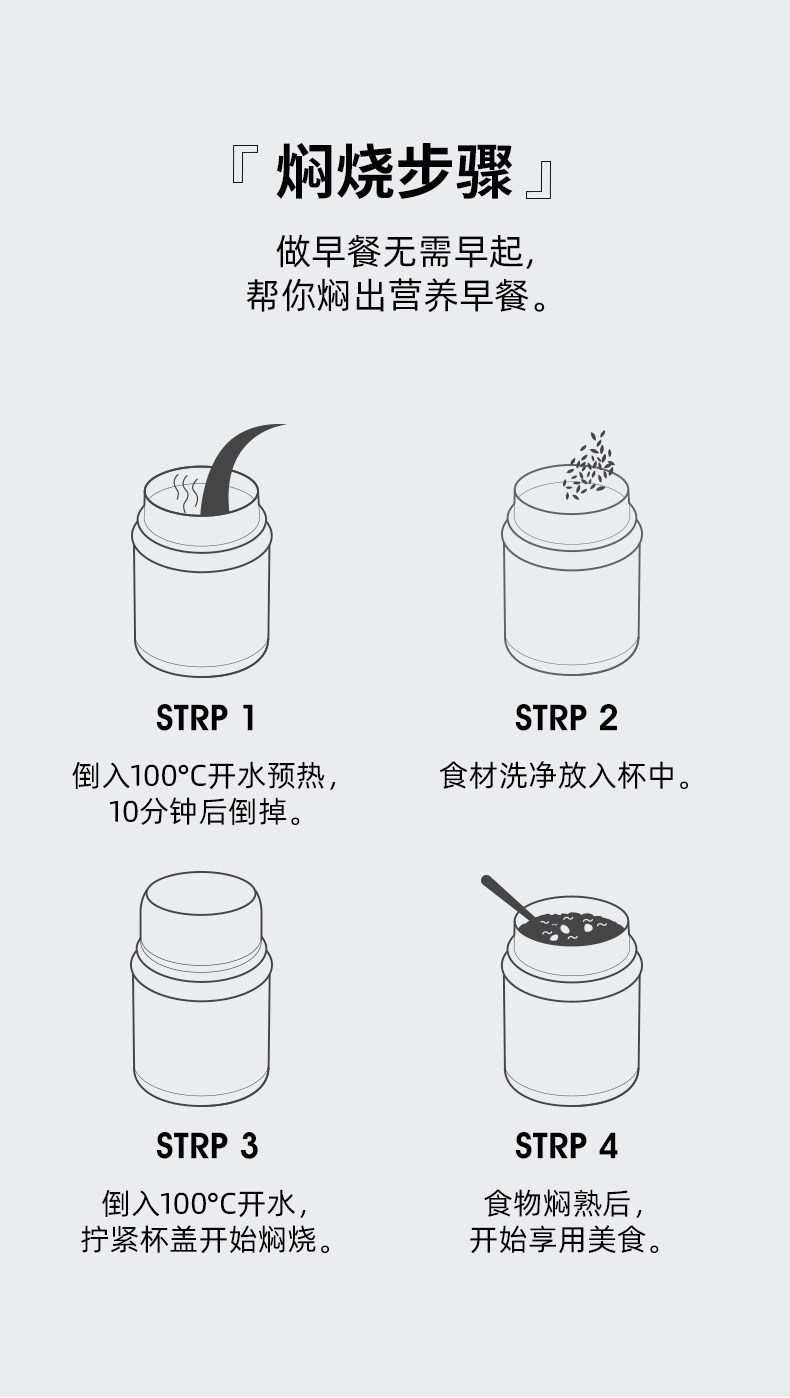 『 焖烧步骤 』

做早餐无需早起，
帮你焖出营养早餐。

STRP 1

倒入100°C开水预热，
10分钟后倒掉。

STRP 2

食材洗净放入杯中。

STRP 3

倒入100°C开水，
拧紧杯盖开始焖烧。

STRP 4

食物焖熟后，
开始享用美食。