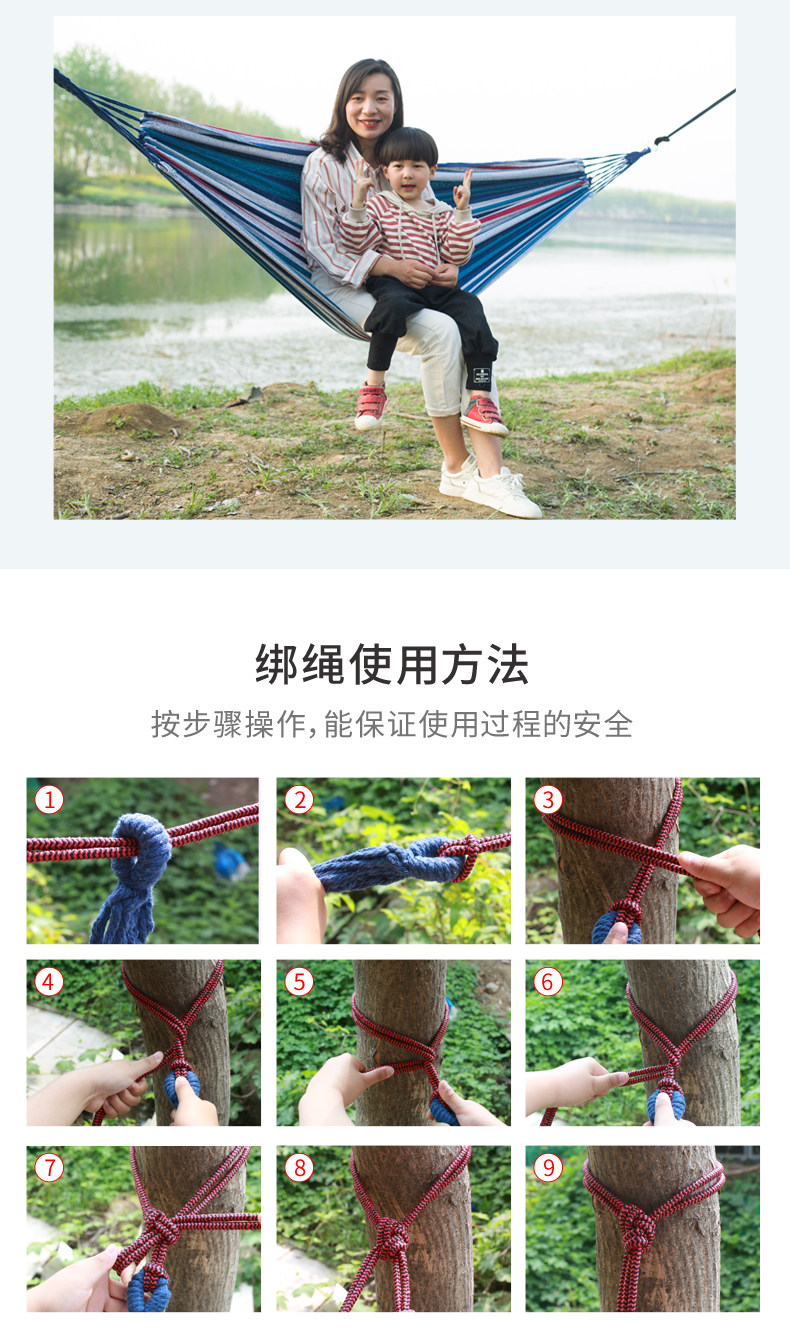 绑绳使用方法

按步骤操作,能保证使用过程的安全

1

2

3

4

5

6

7

8

9