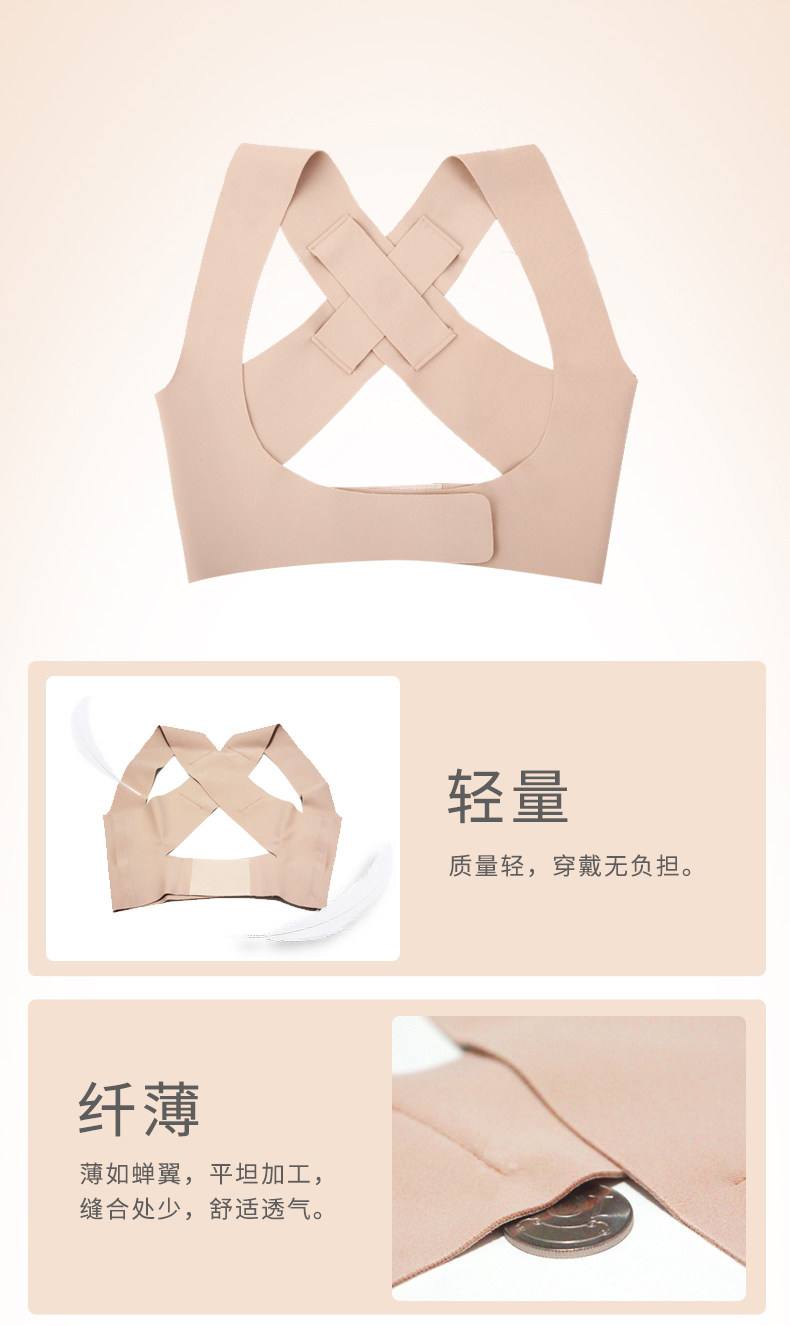 轻量

质量轻，穿戴无负担。

纤薄

薄如蝉翼，平坦加工，缝合处少，舒适透气。