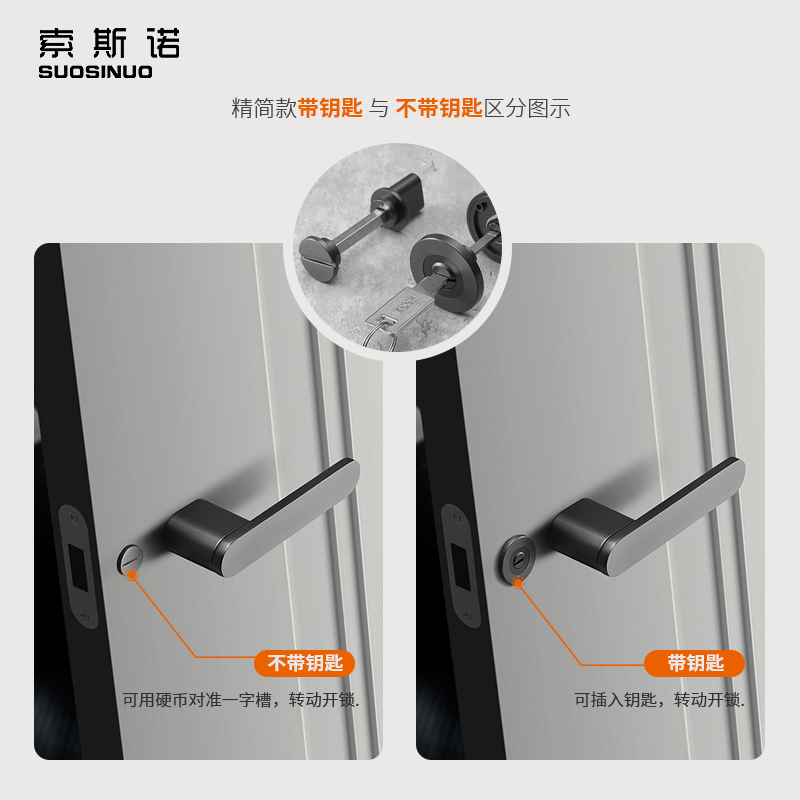 索斯诺
SUOSINUO

精简款带钥匙 与 不带钥匙区分图示

不带钥匙
可用硬币对准一字槽，转动开锁.

带钥匙
可插入钥匙，转动开锁.