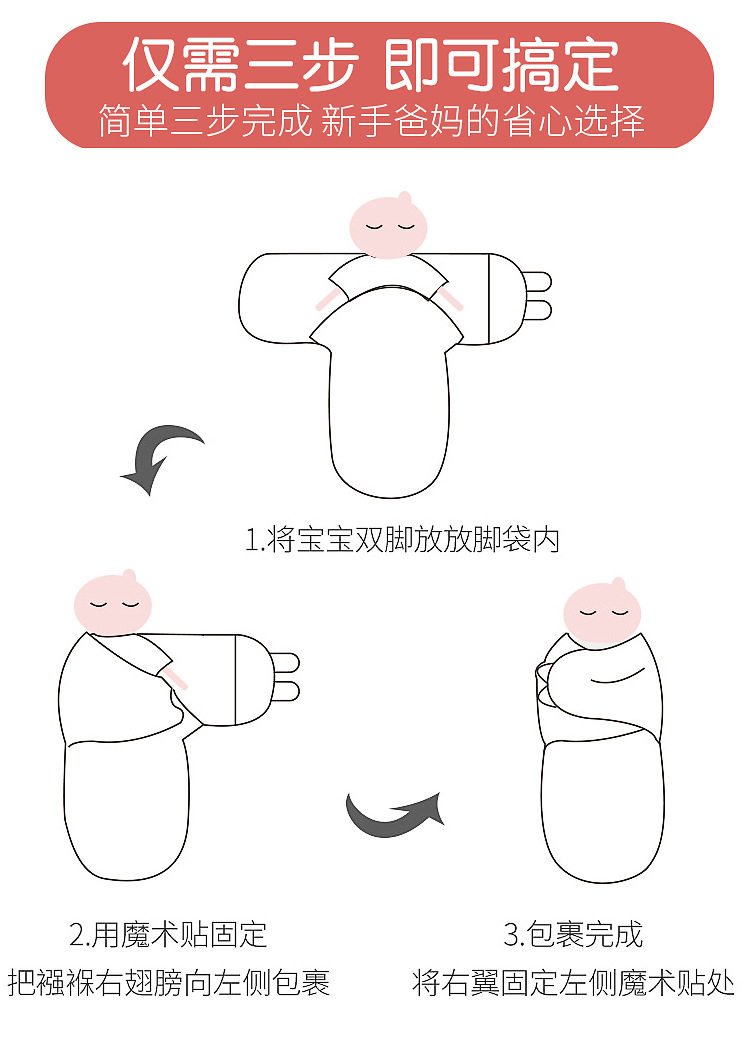 仅需三步 即可搞定
简单三步完成 新手爸妈的省心选择

1.将宝宝双脚放放脚袋内

2.用魔术贴固定
把襁褓右翅膀向左侧包裹

3.包裹完成
将右翼固定左侧魔术贴处