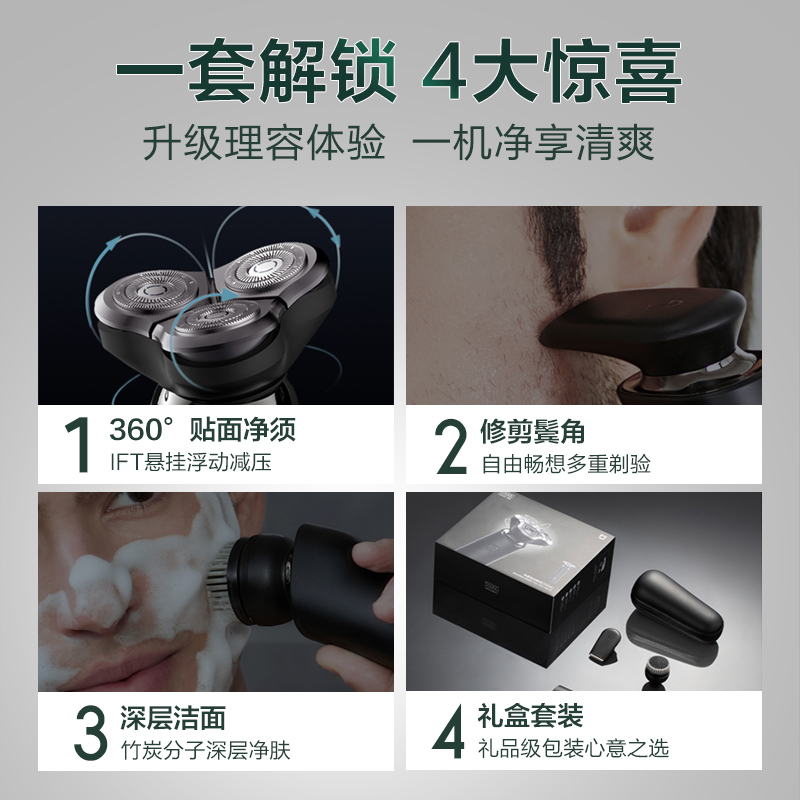 一套解锁 4大惊喜
升级理容体验 一机净享清爽

1 360° 贴面净须
IFT悬挂浮动减压

2 修剪鬓角
自由畅想多重剃验

3 深层洁面
竹炭分子深层净肤

4 礼盒套装
礼品级包装心意之选